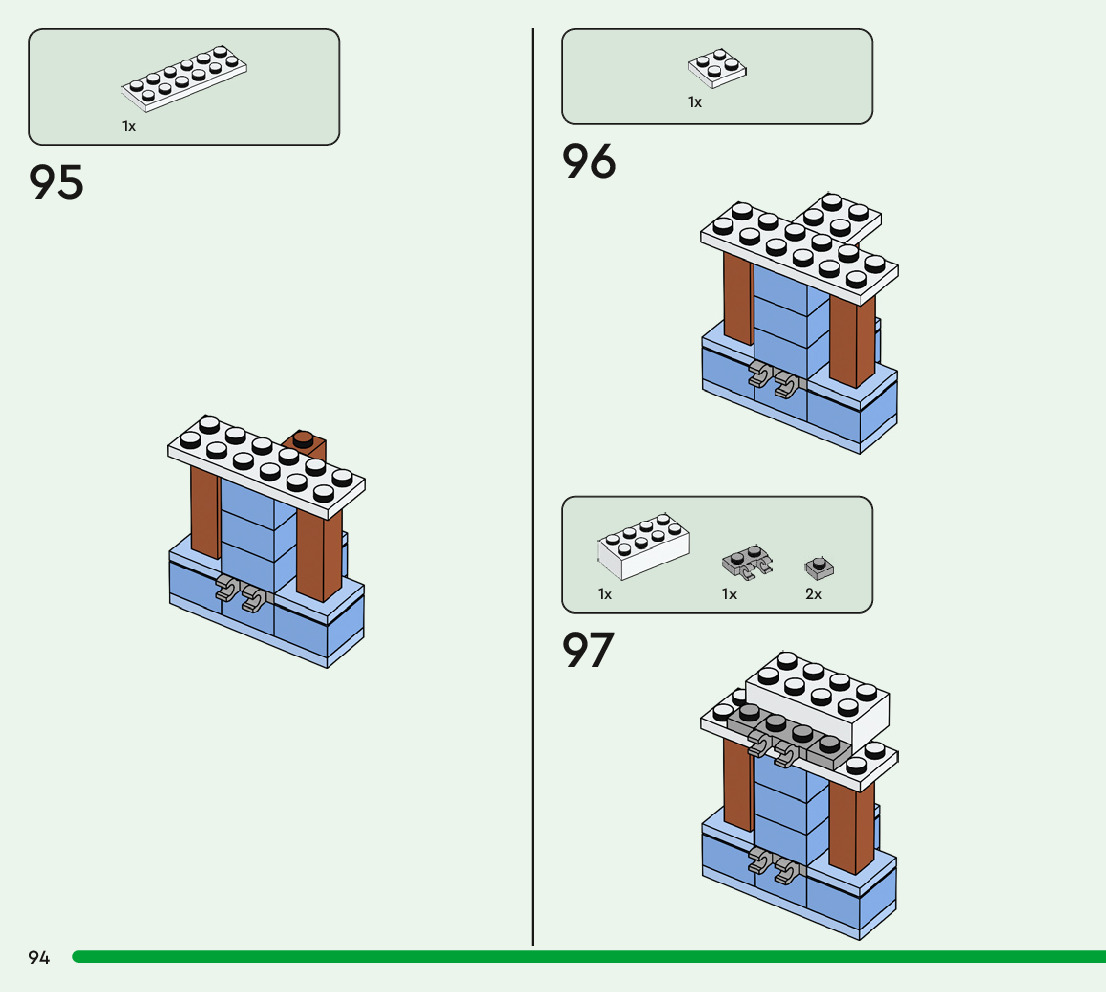 1x

95

1x

96

1x

1x

2x

97

94