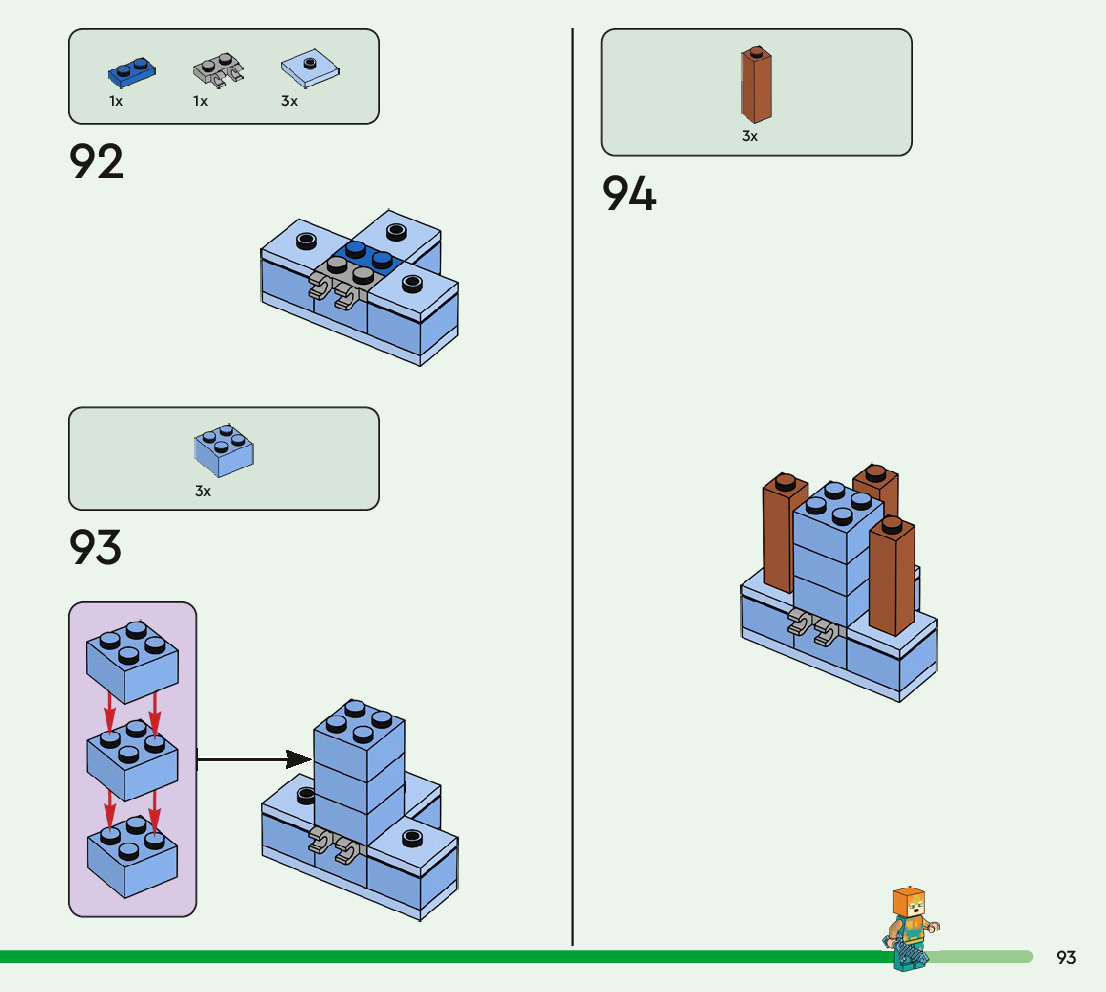 1x 1x 3x

92

3x

93

3x

94

93