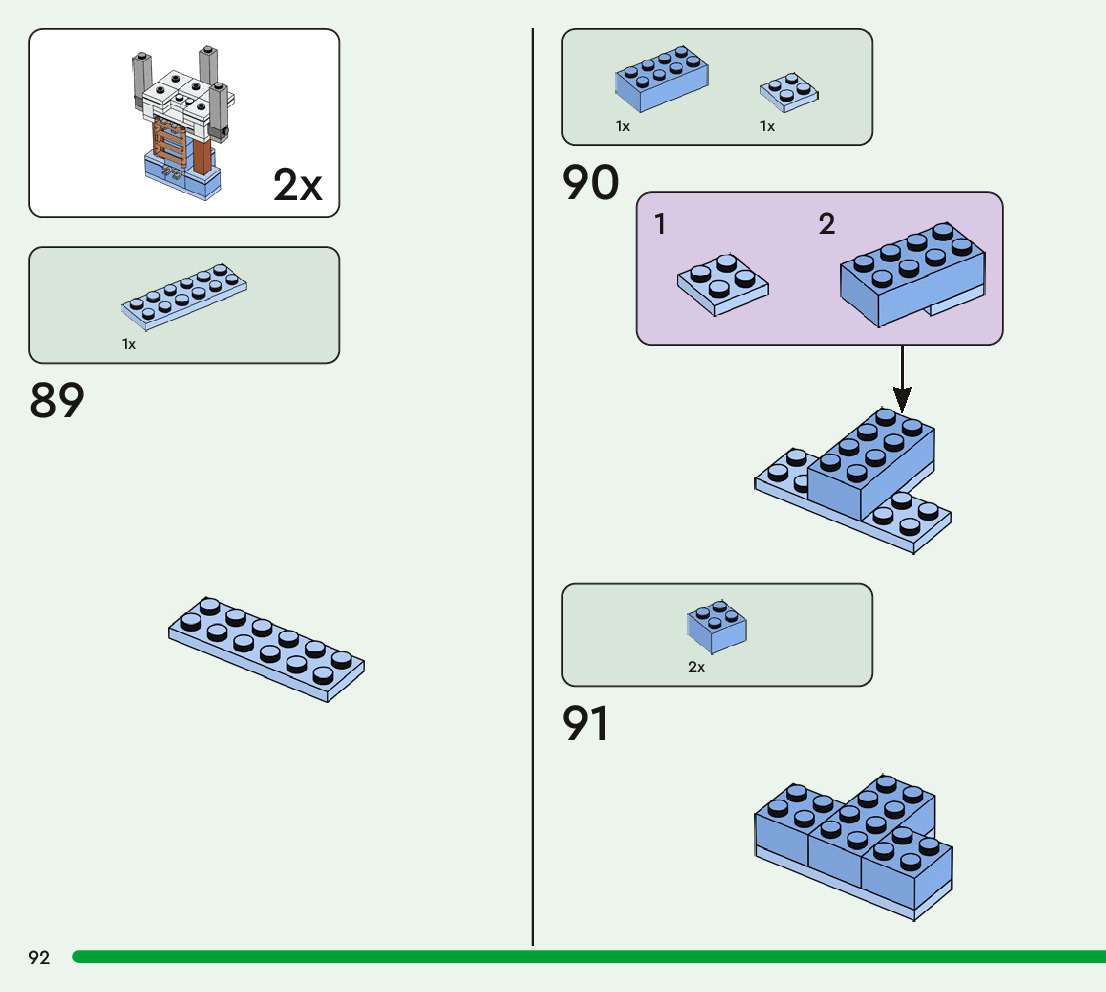 2x

1x

89

1x 1x

90

1 2

2x

91

92