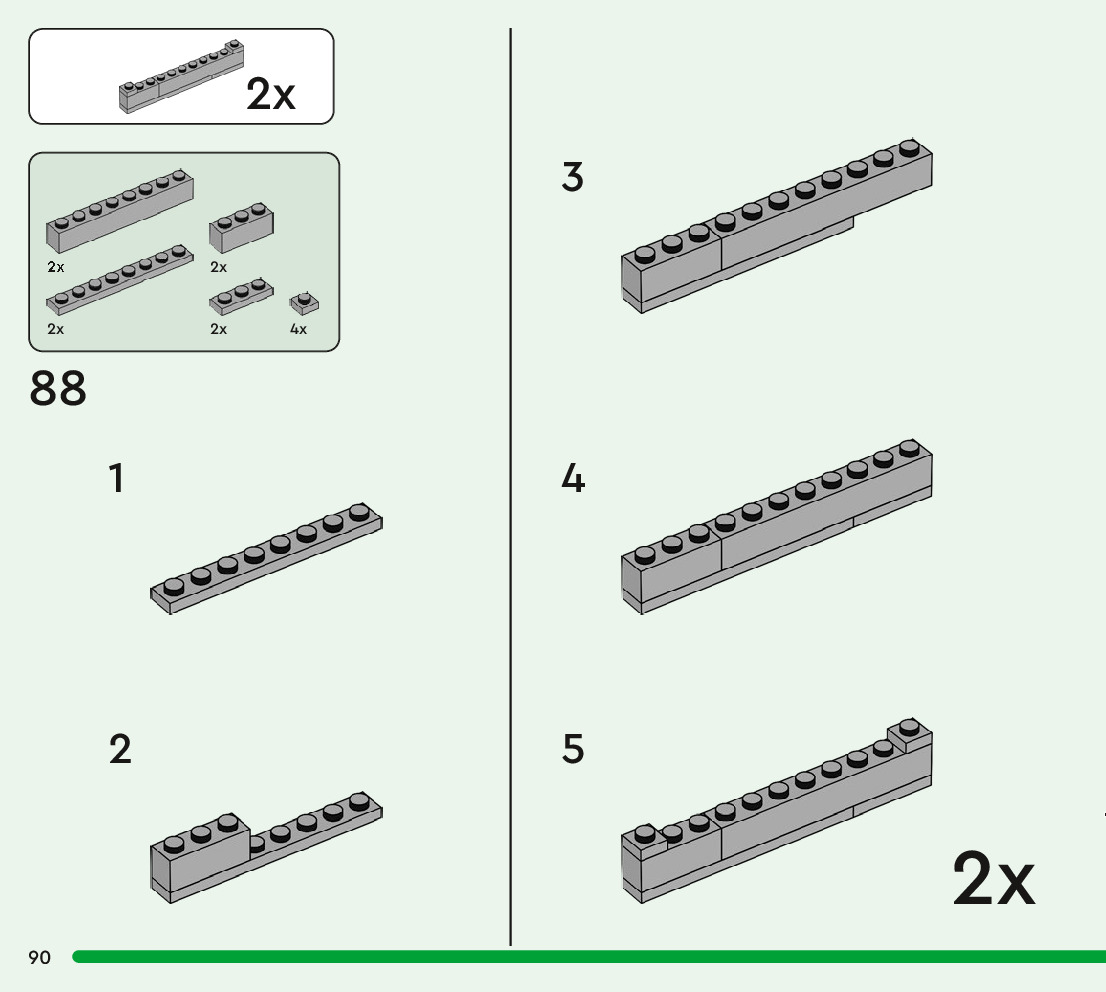 2x

2x
2x
2x
2x
4x

88

1

2

3

4

5

2x

90