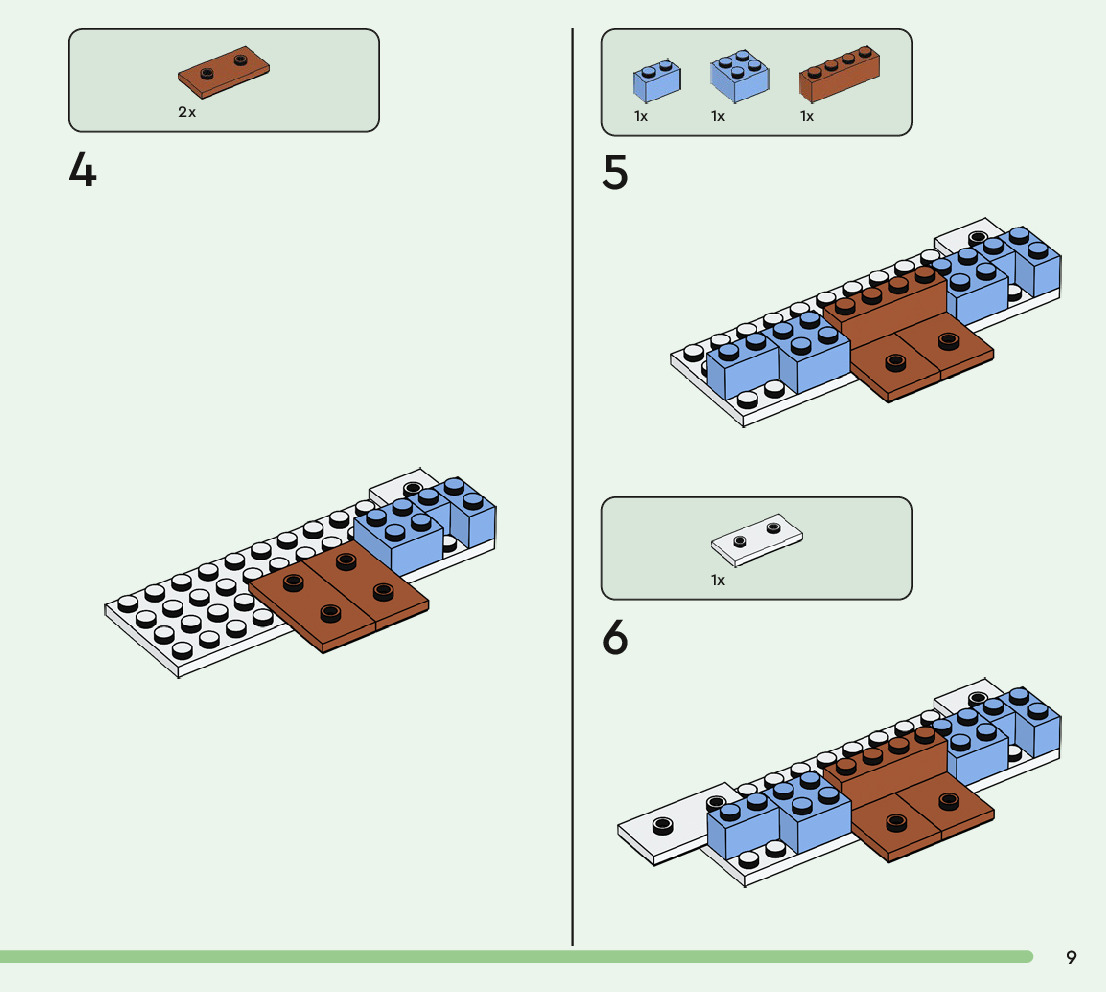 2x

4

1x 1x 1x

5

1x

6

9