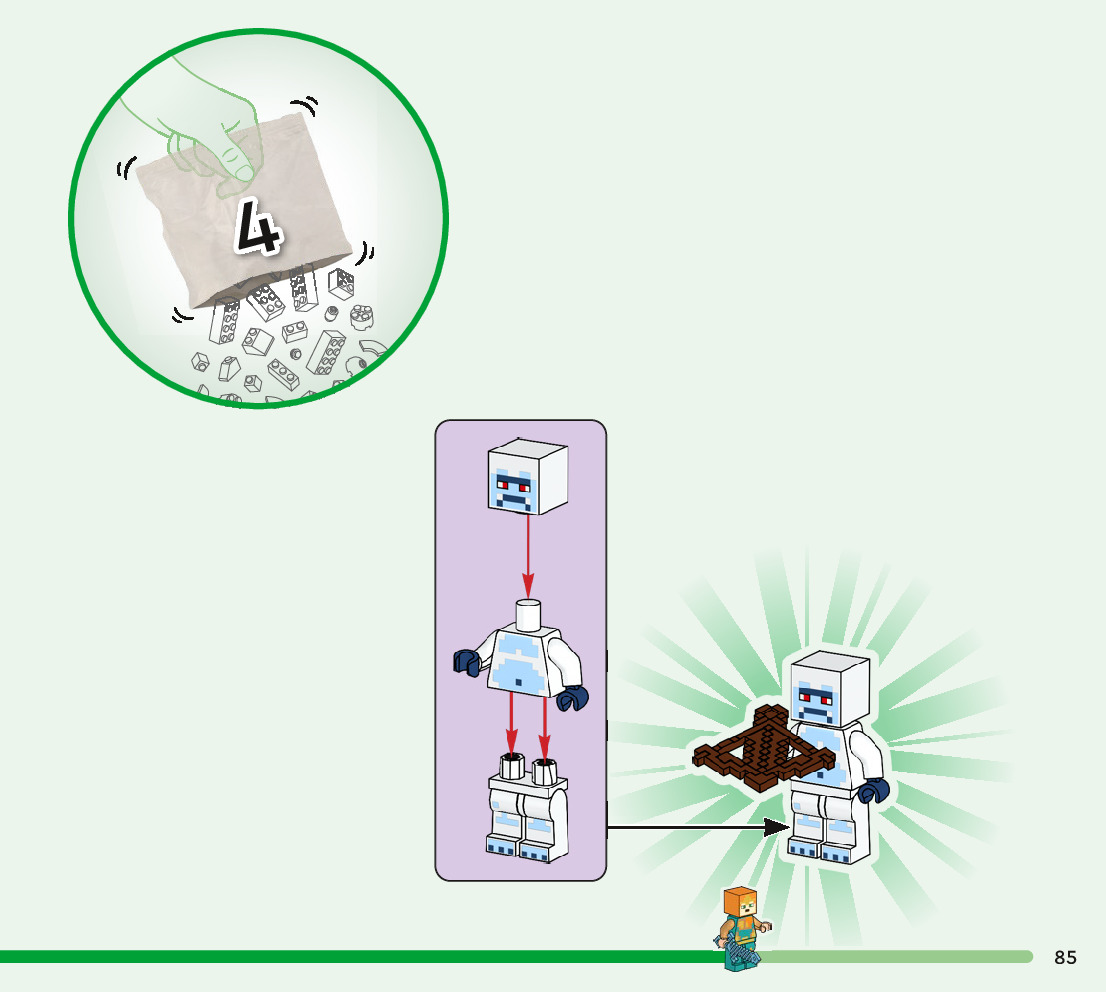 4

85