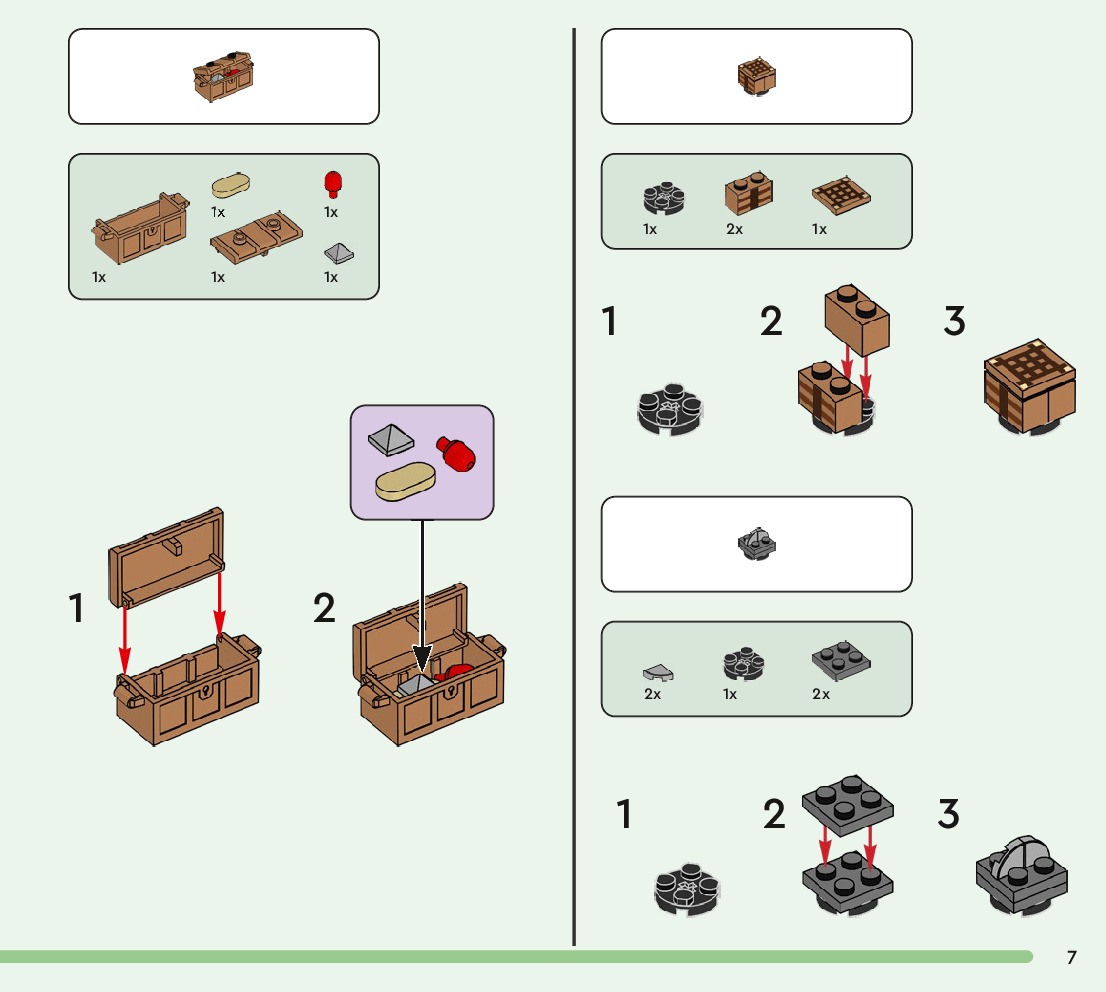 1x
1x
1x
1x
1x

1

2

1x
2x
1x

1

2

3

2x
1x
2x

1

2

3

7