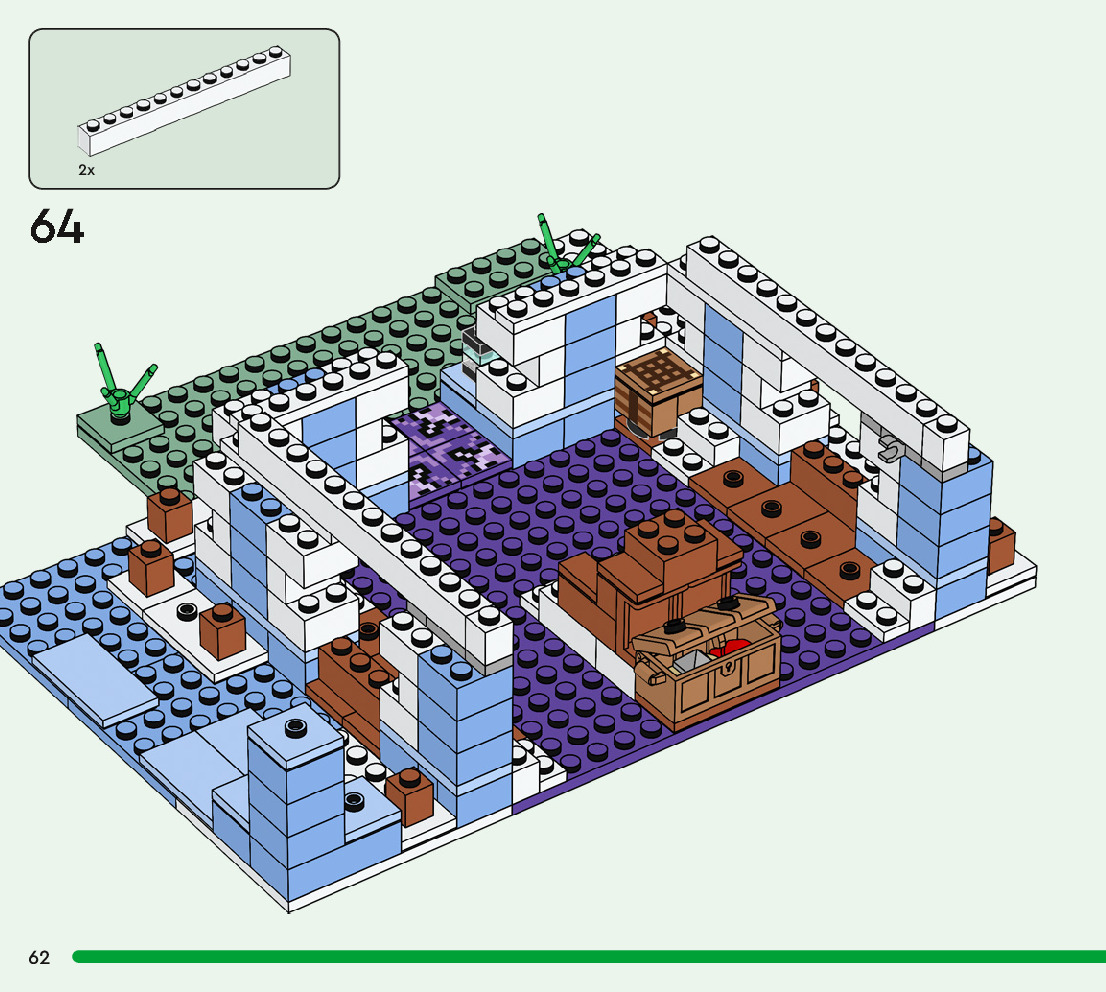 2x

64

62