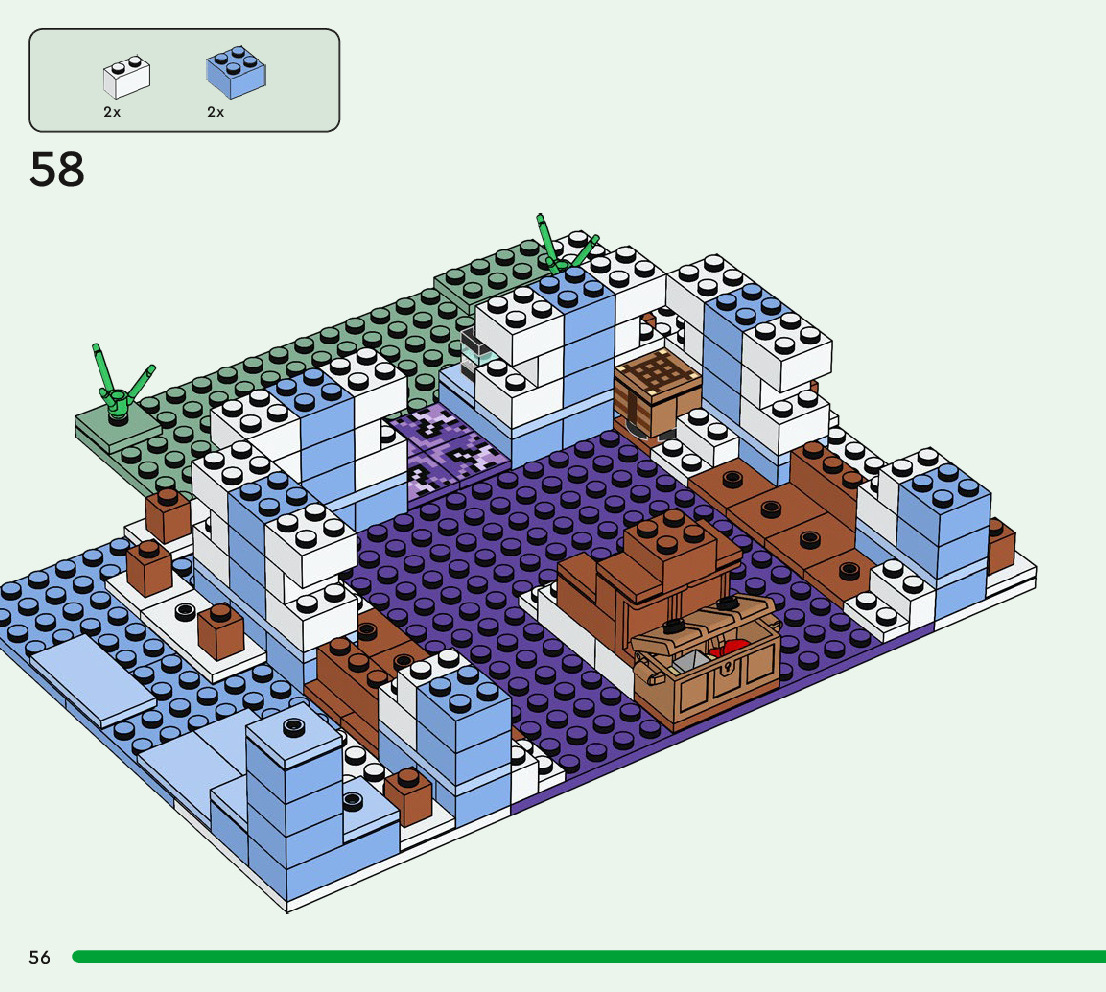 2x
2x

58

56