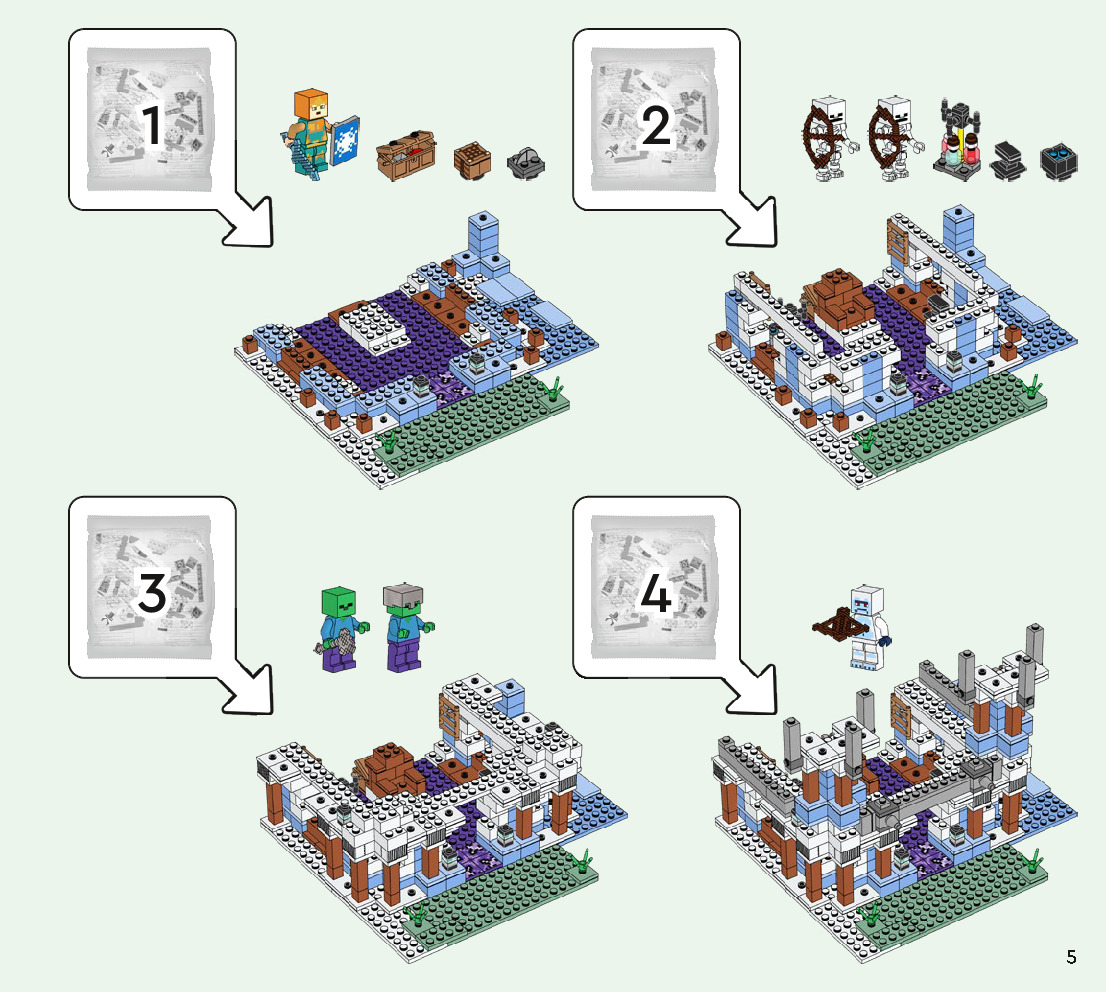 1

2

3

4

5