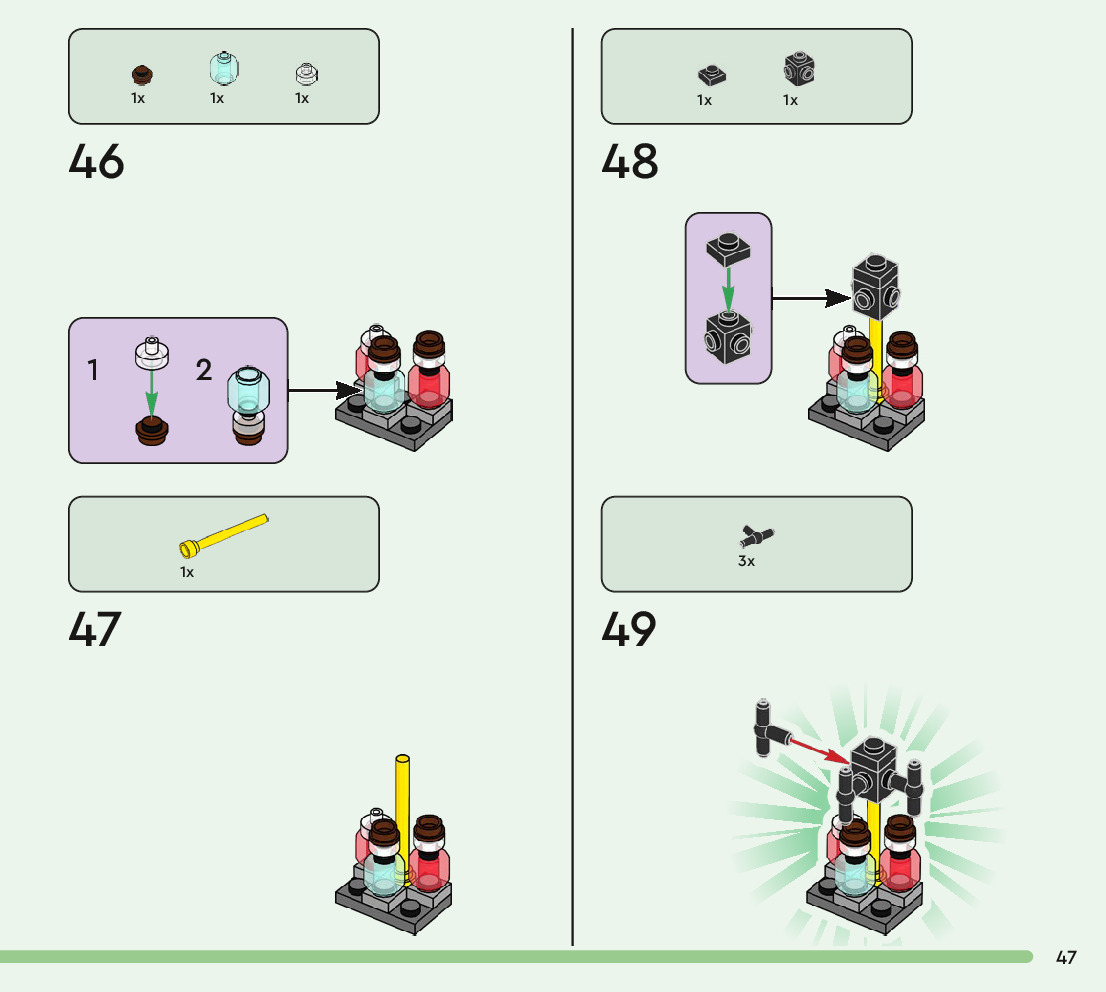 1x 1x 1x

46

1

2

1x

47

1x 1x

48

3x

49

47