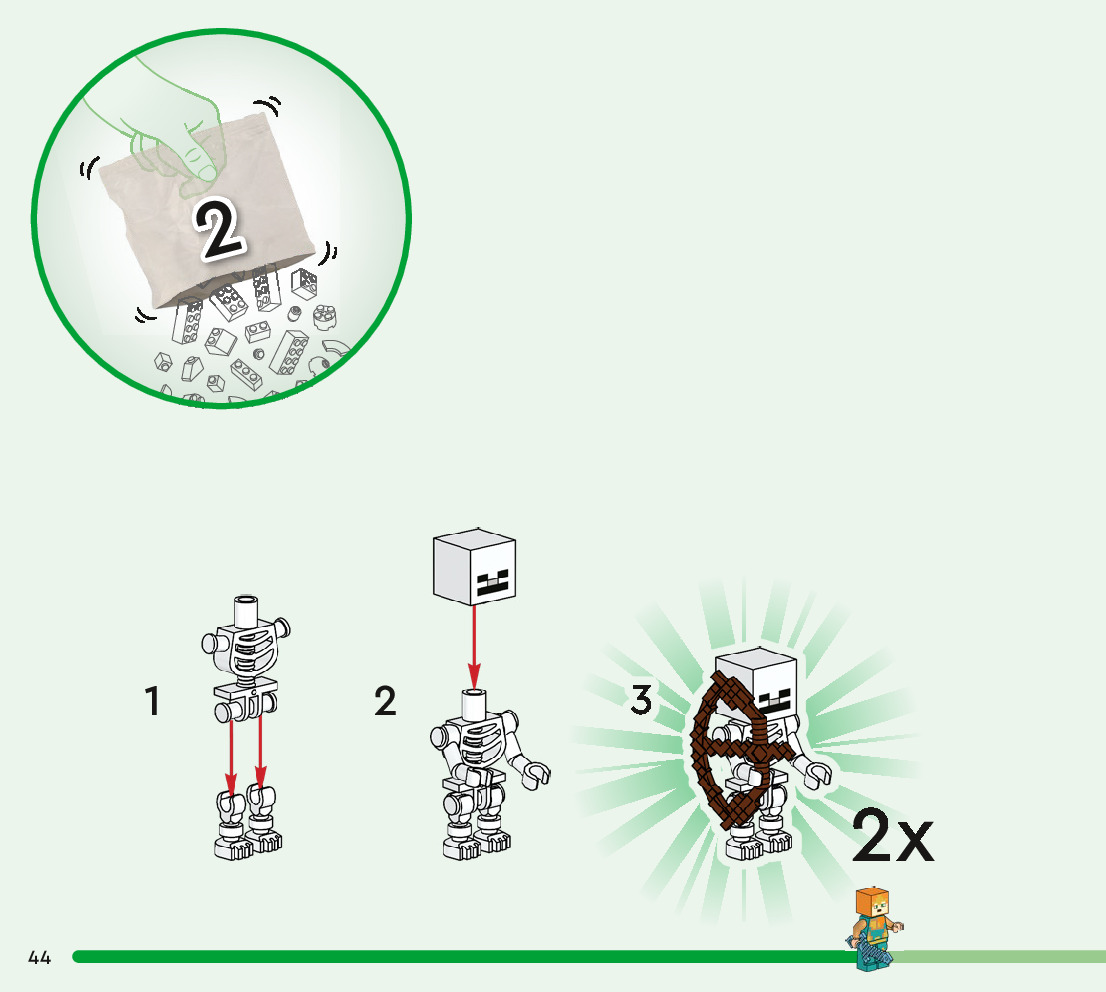 2

1

2

3

2x

44