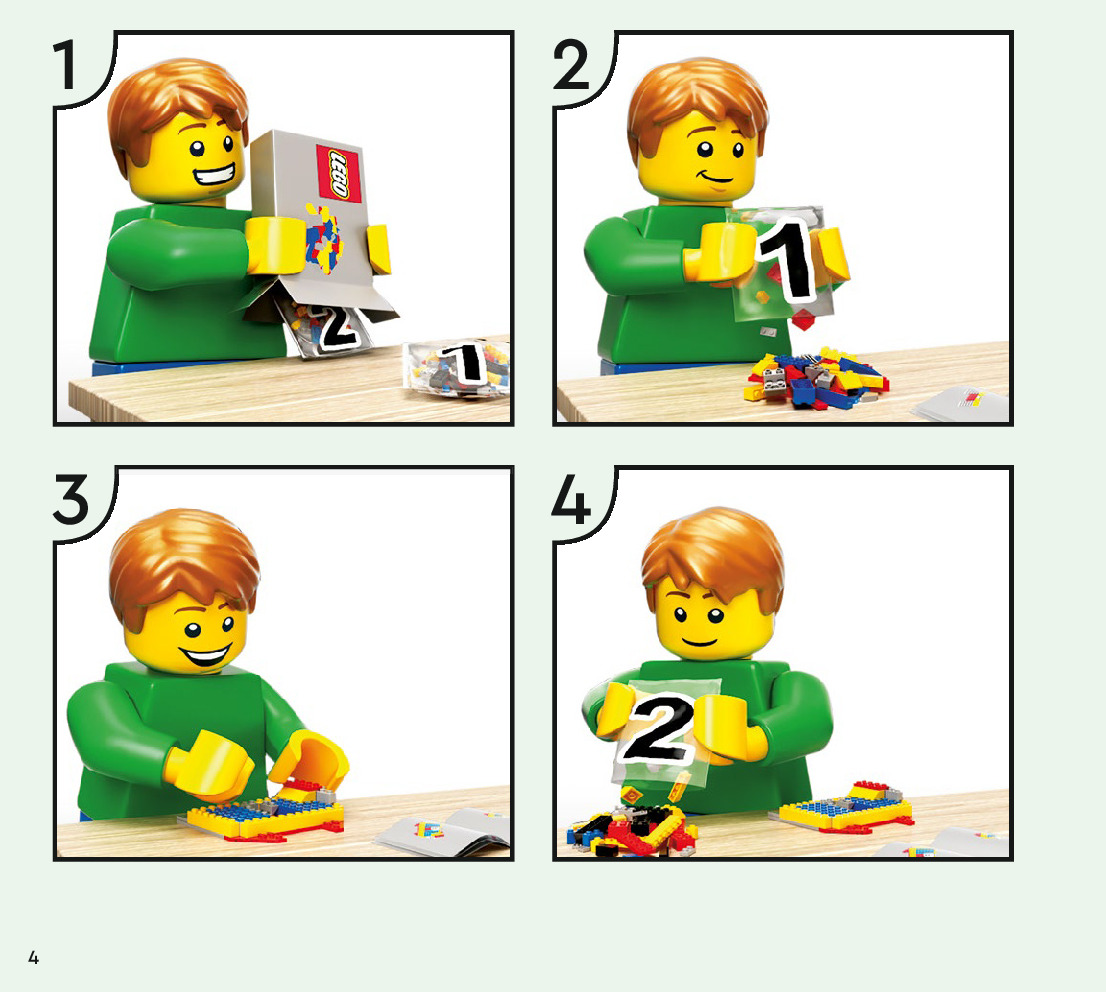 1

LEGO

2

1

2

1

3

4

2

4