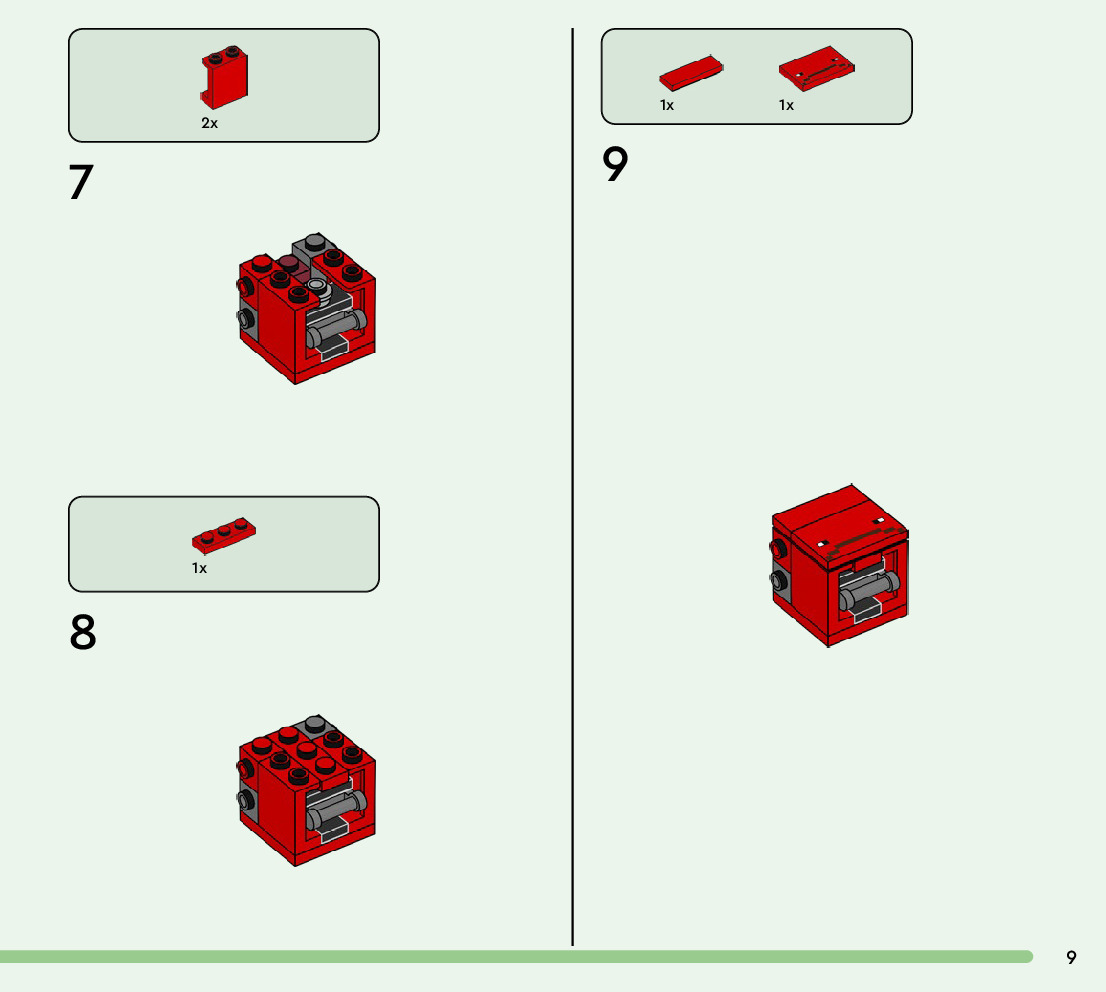 2x

7

1x

8

1x 1x

9

9