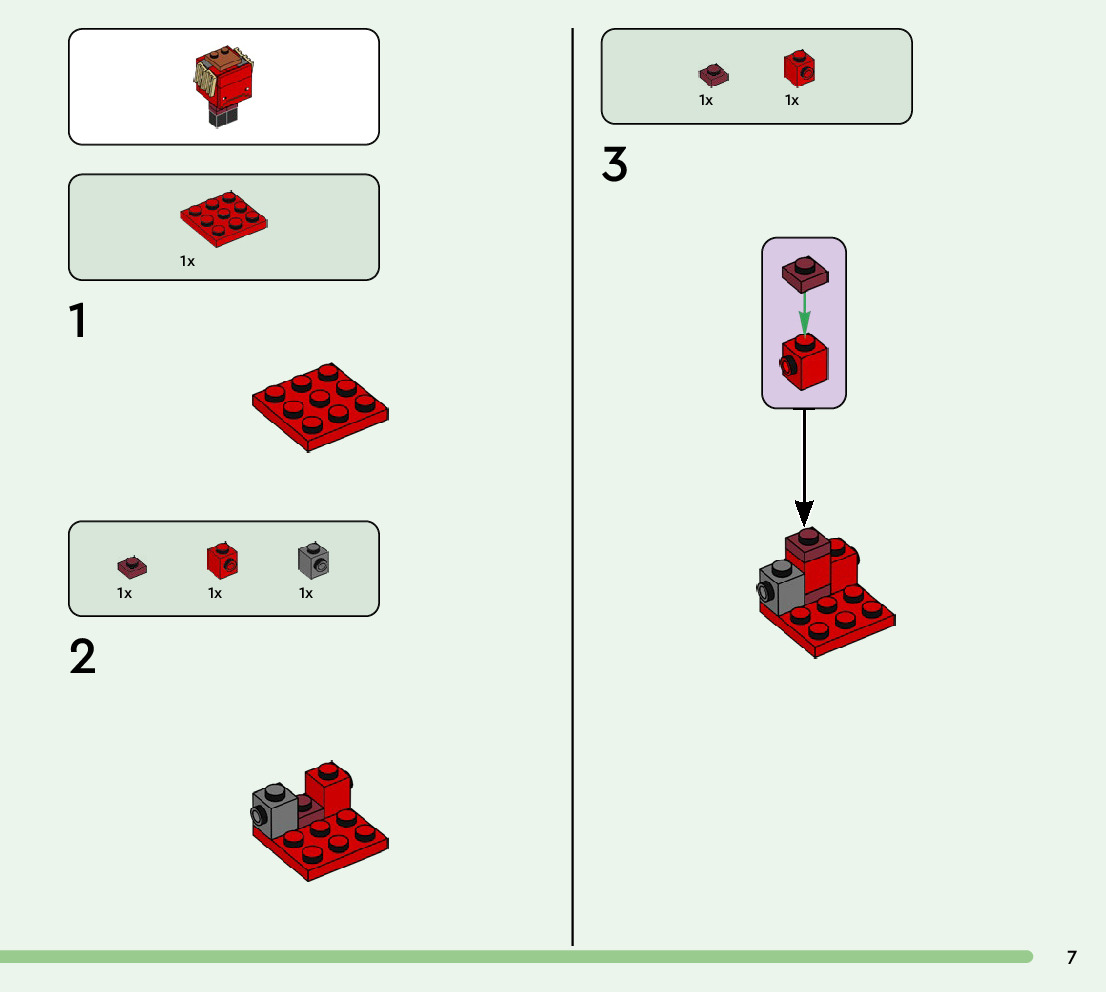 1x

1

1x 1x 1x

2

1x 1x

3

7