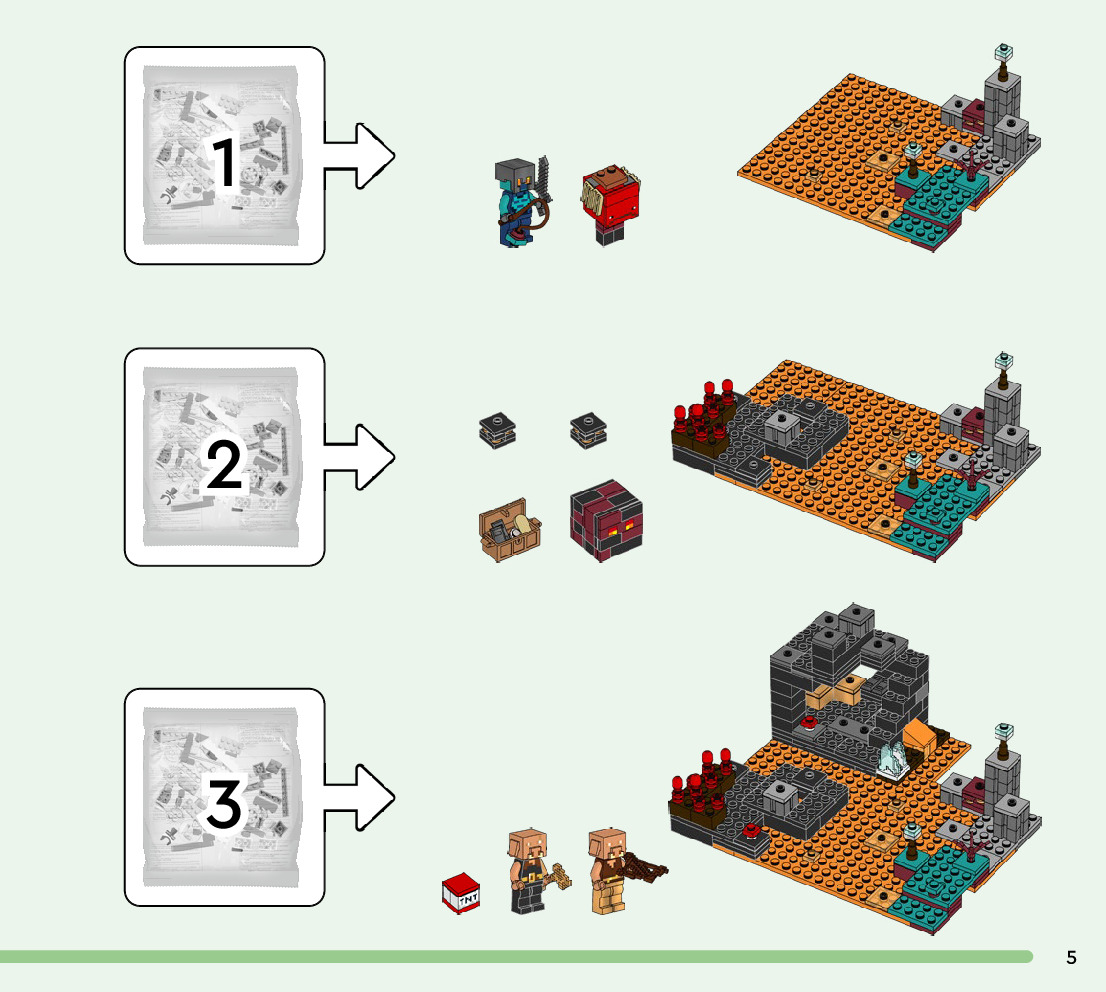 1

2

3

TNT

5