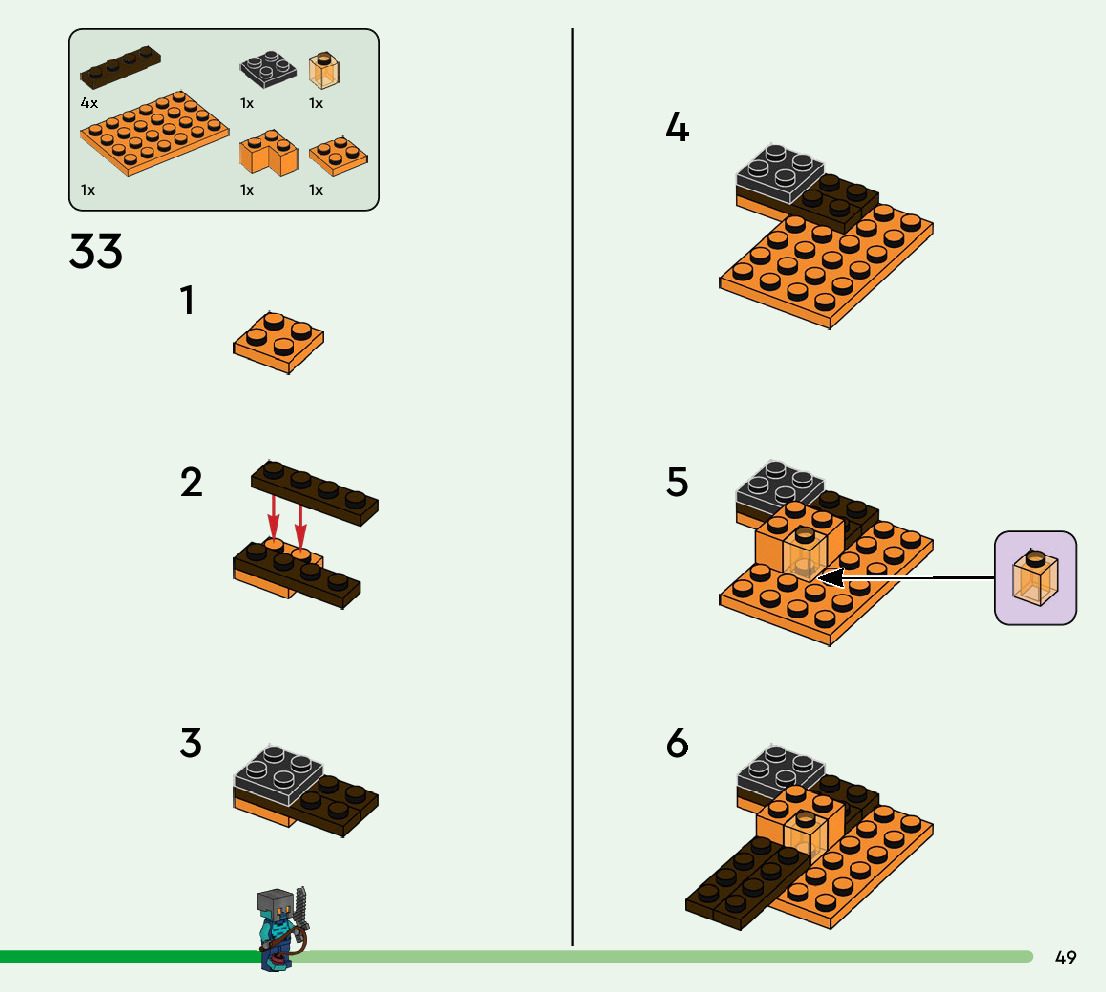 4x
1x
1x
1x
1x
1x

33

1

2

3

4

5

6

49