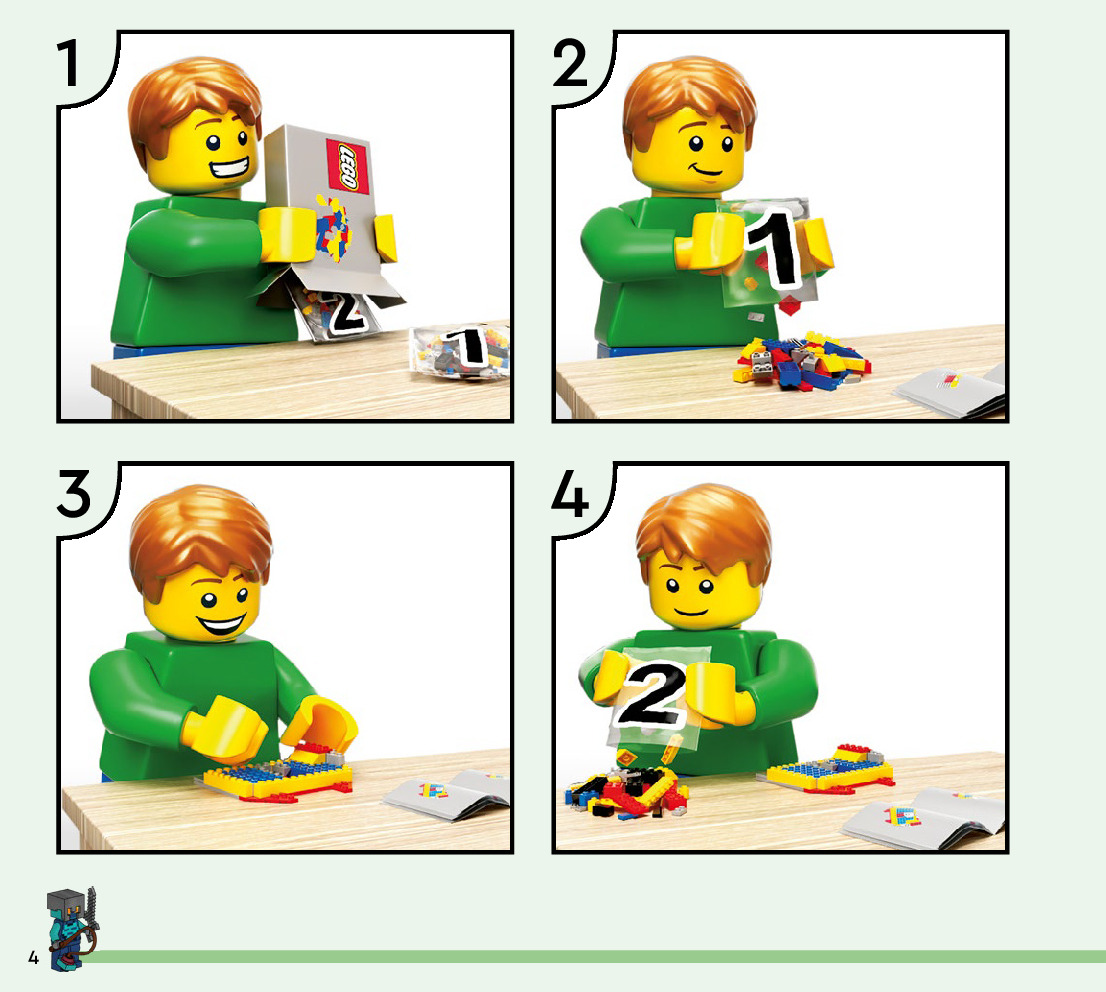 1

LEGO

2

1

2

1

3

4

2

4