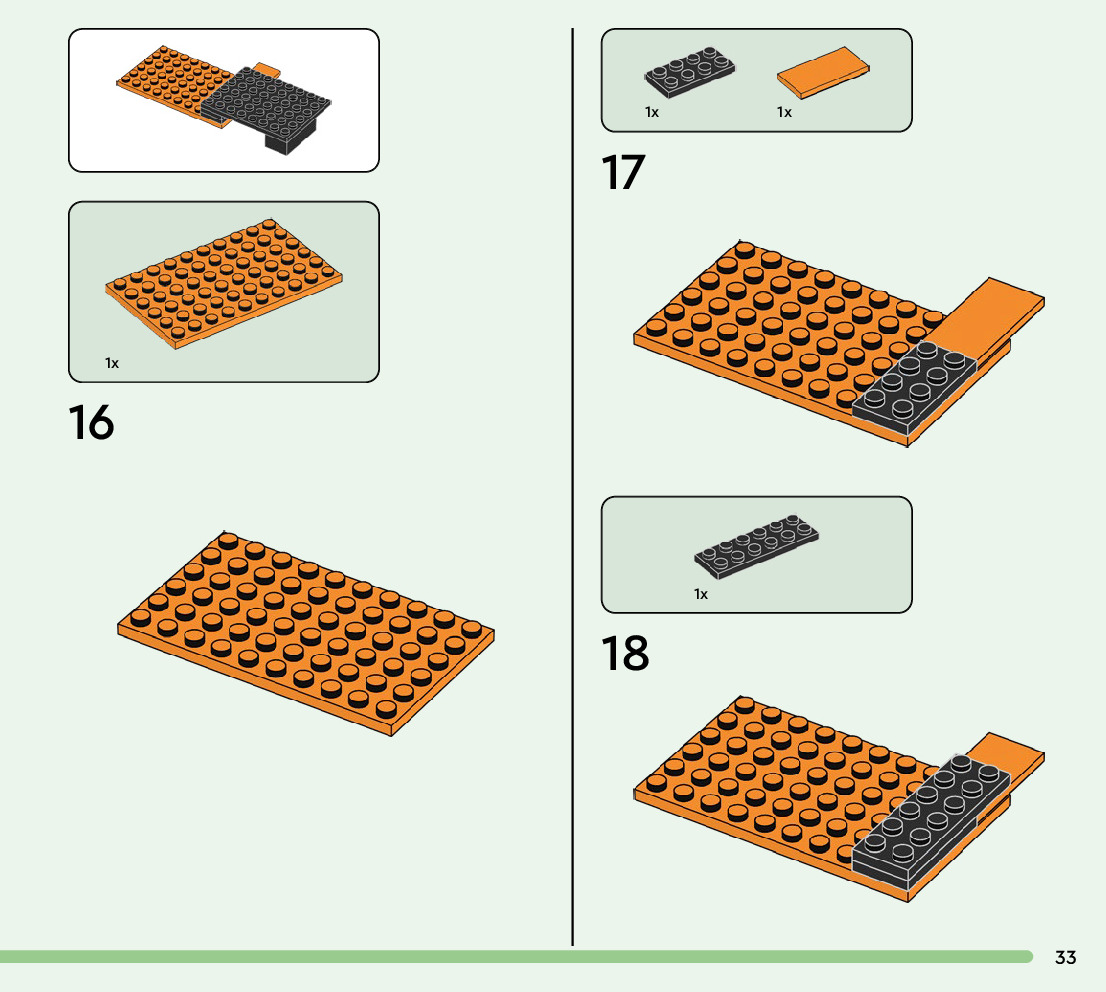 1x

16

1x

1x

17

1x

18

33