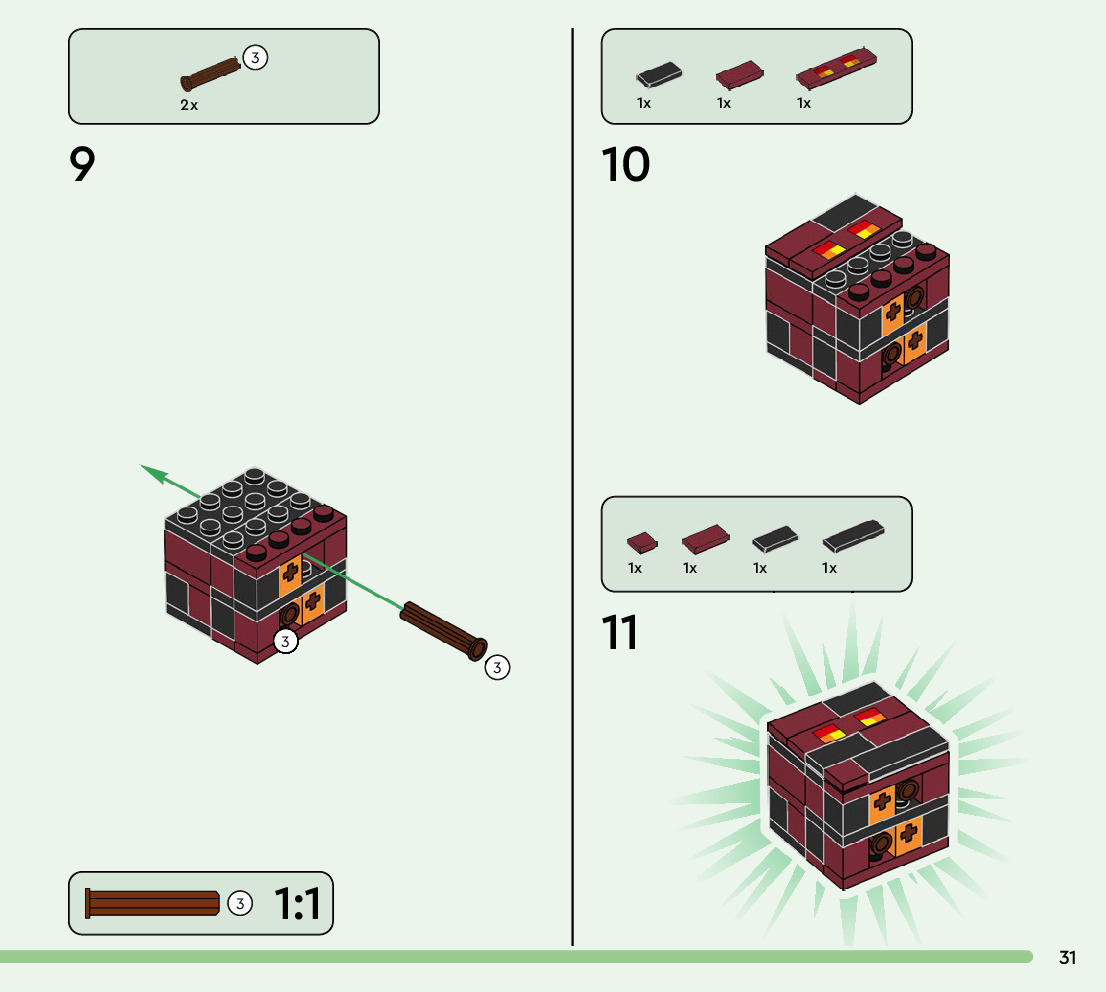 3
2x

9

3

3

3 1:1

1x 1x 1x

10

1x 1x 1x 1x

11

31