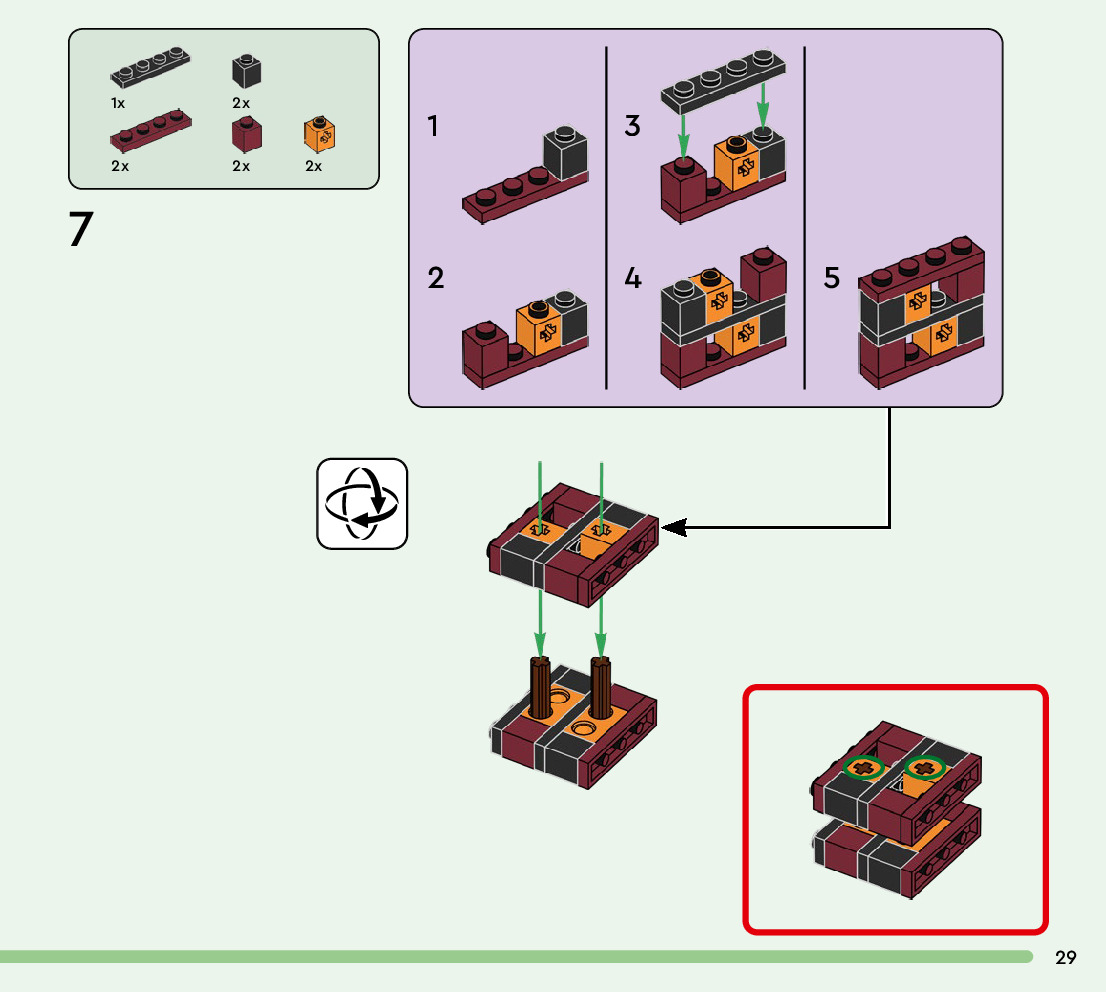 1x
2x
2x
2x
2x

7

1
2
3
4
5

29