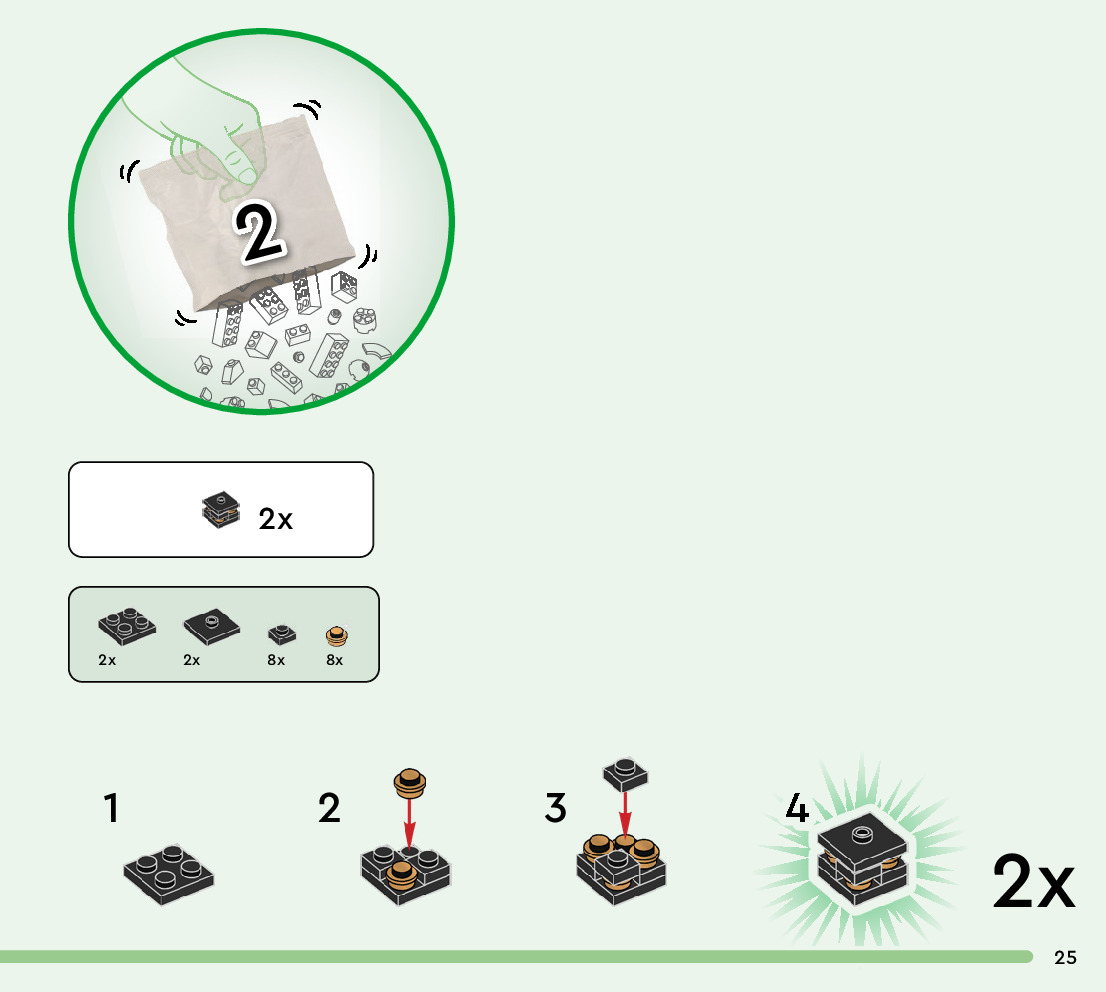 2

2x

2x
2x
8x
8x

1
2
3
4

2x

25