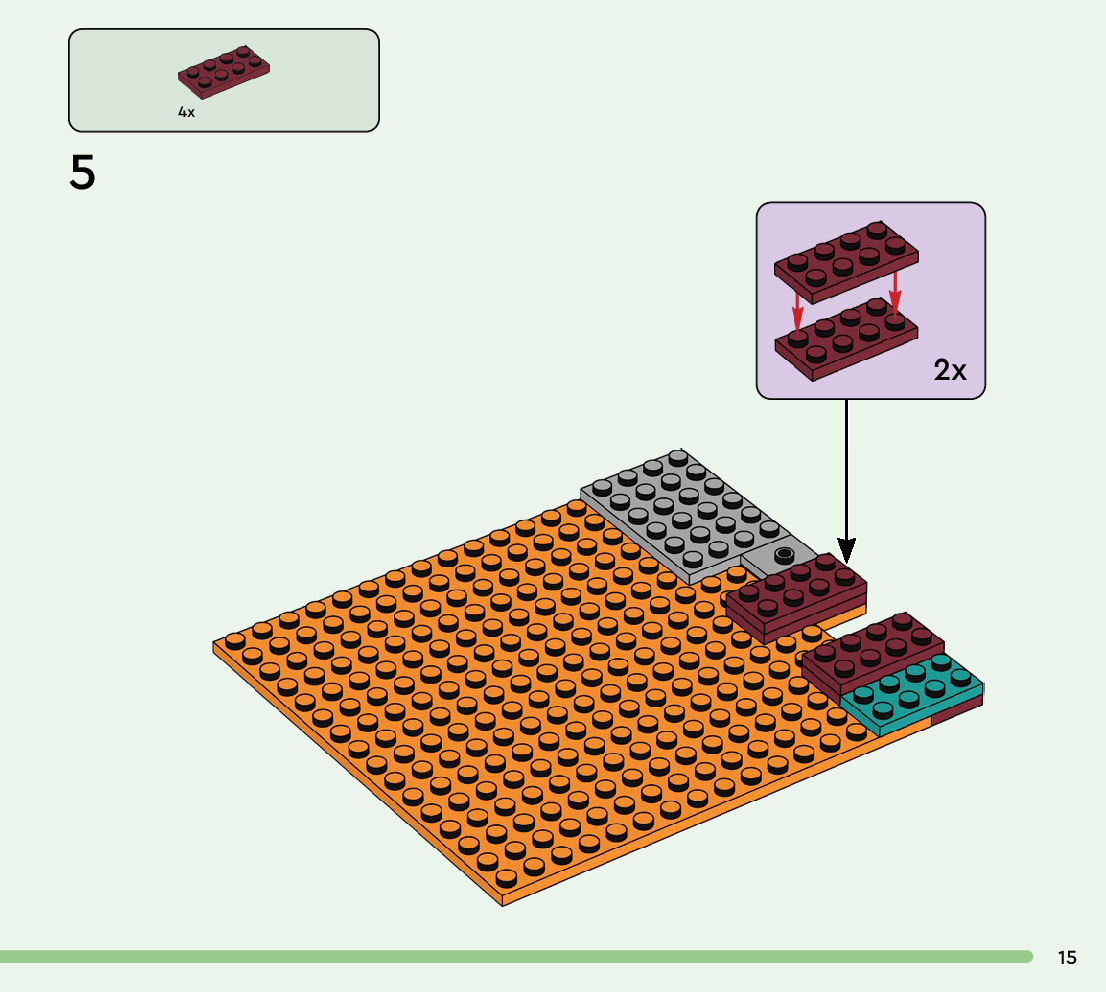 4x

5

2x

15