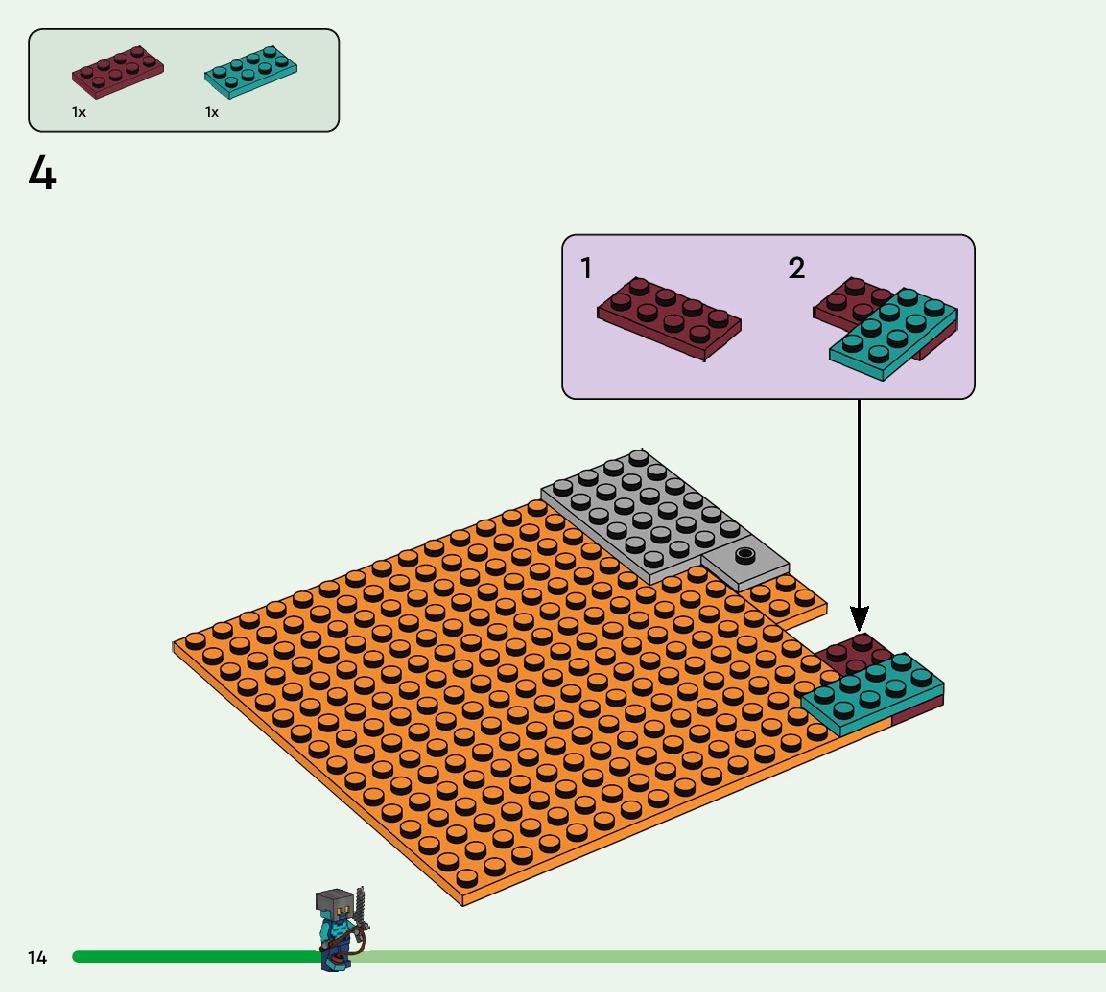 1x
1x

4

1
2

14