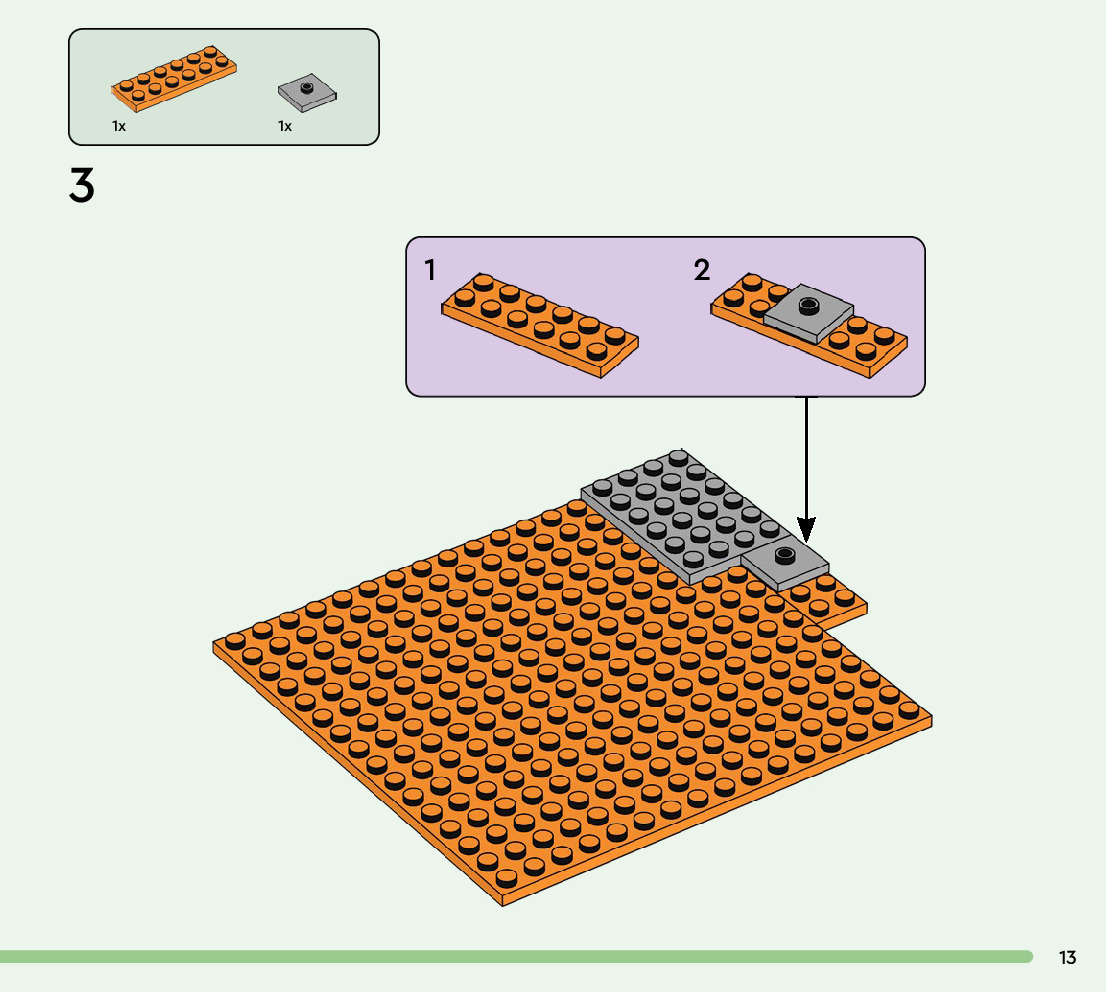 1x
1x

3

1
2

13