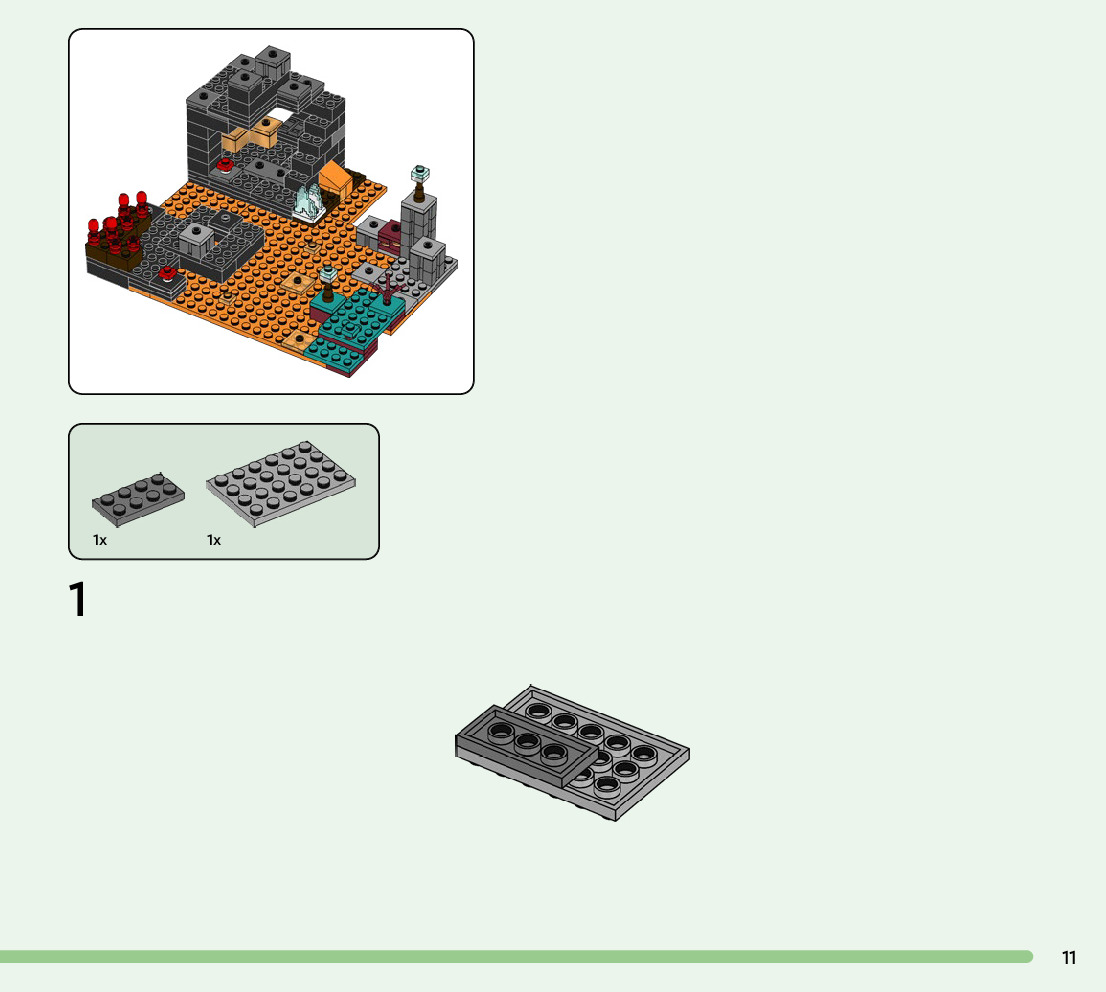 1x

1x

1

11