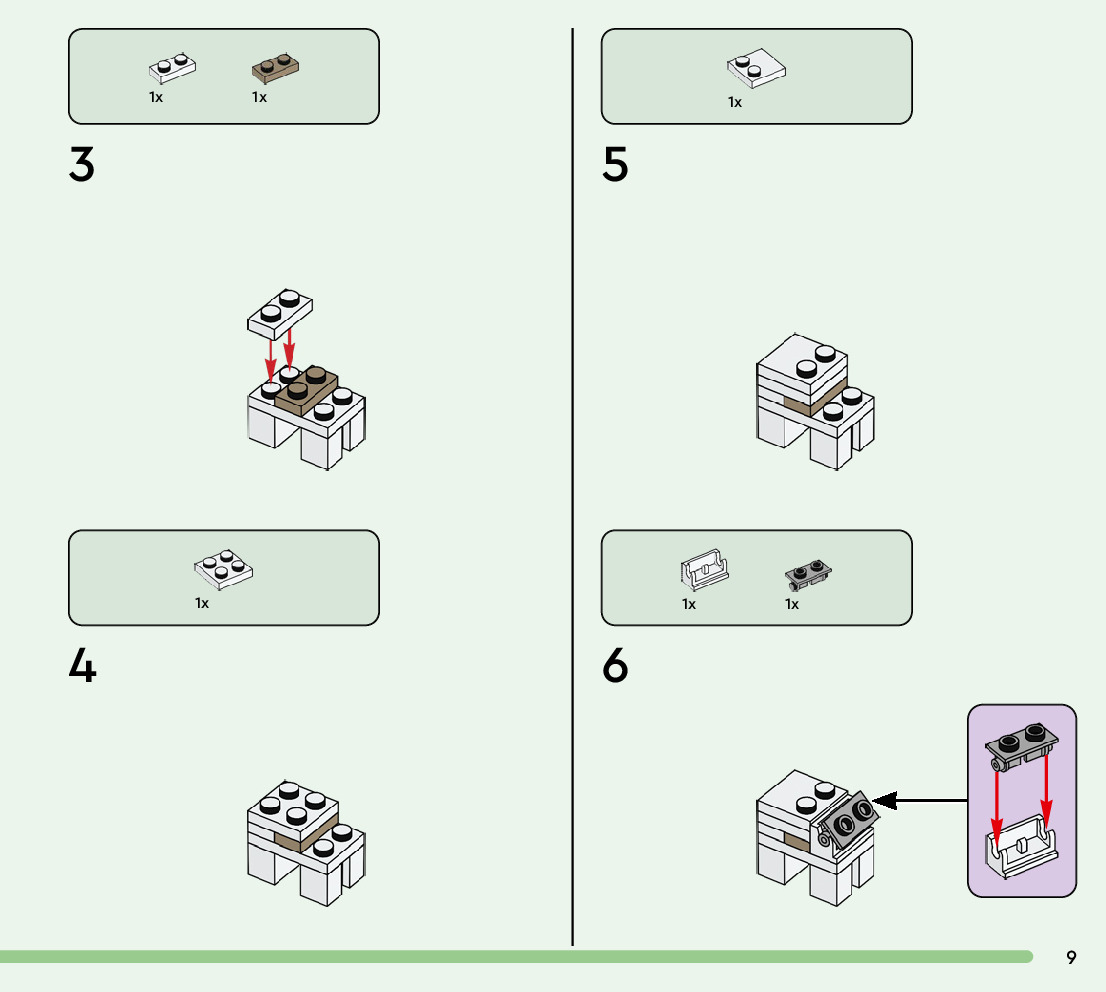 1x 1x

3

1x

4

1x

5

1x 1x

6

9