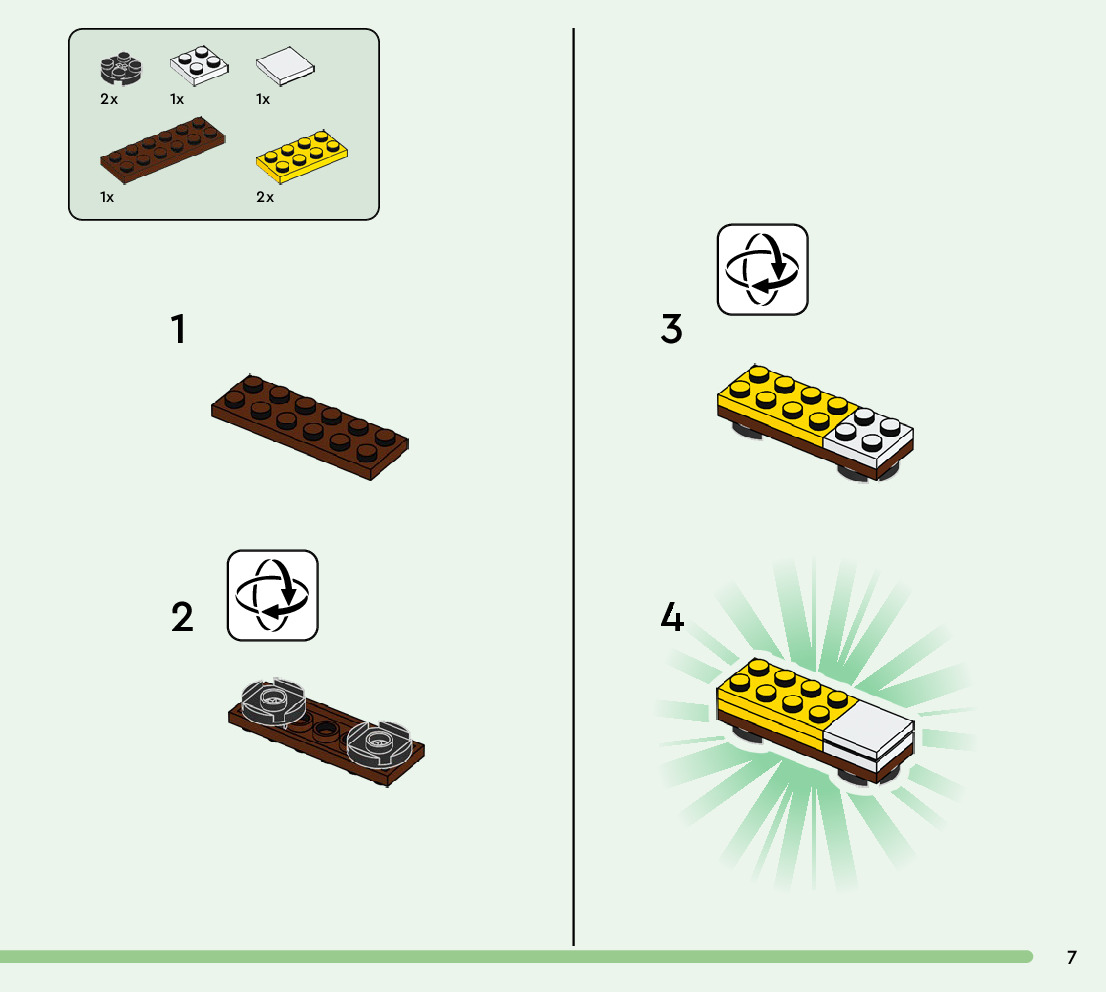 2x 1x 1x

1x 2x

1

2

3

4

7