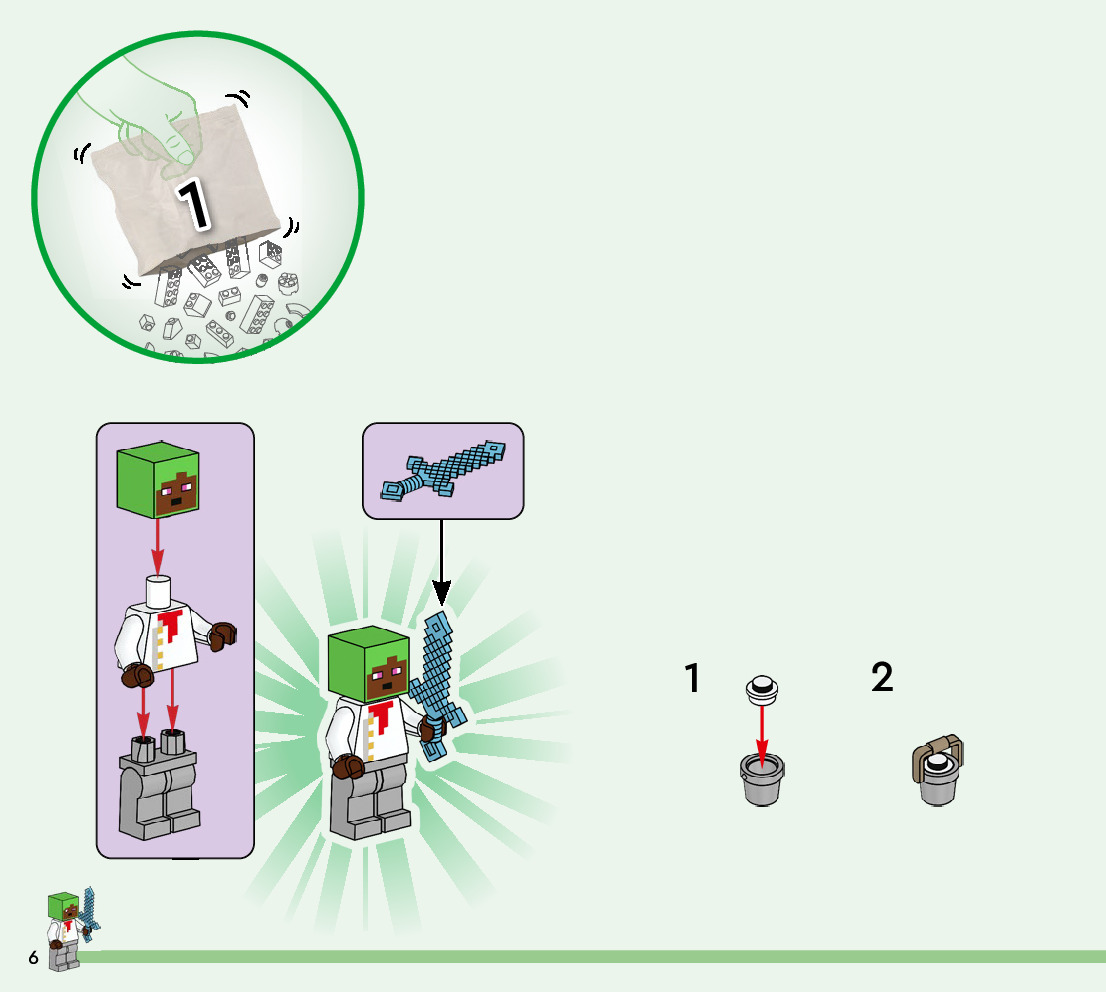 1

1

2

6