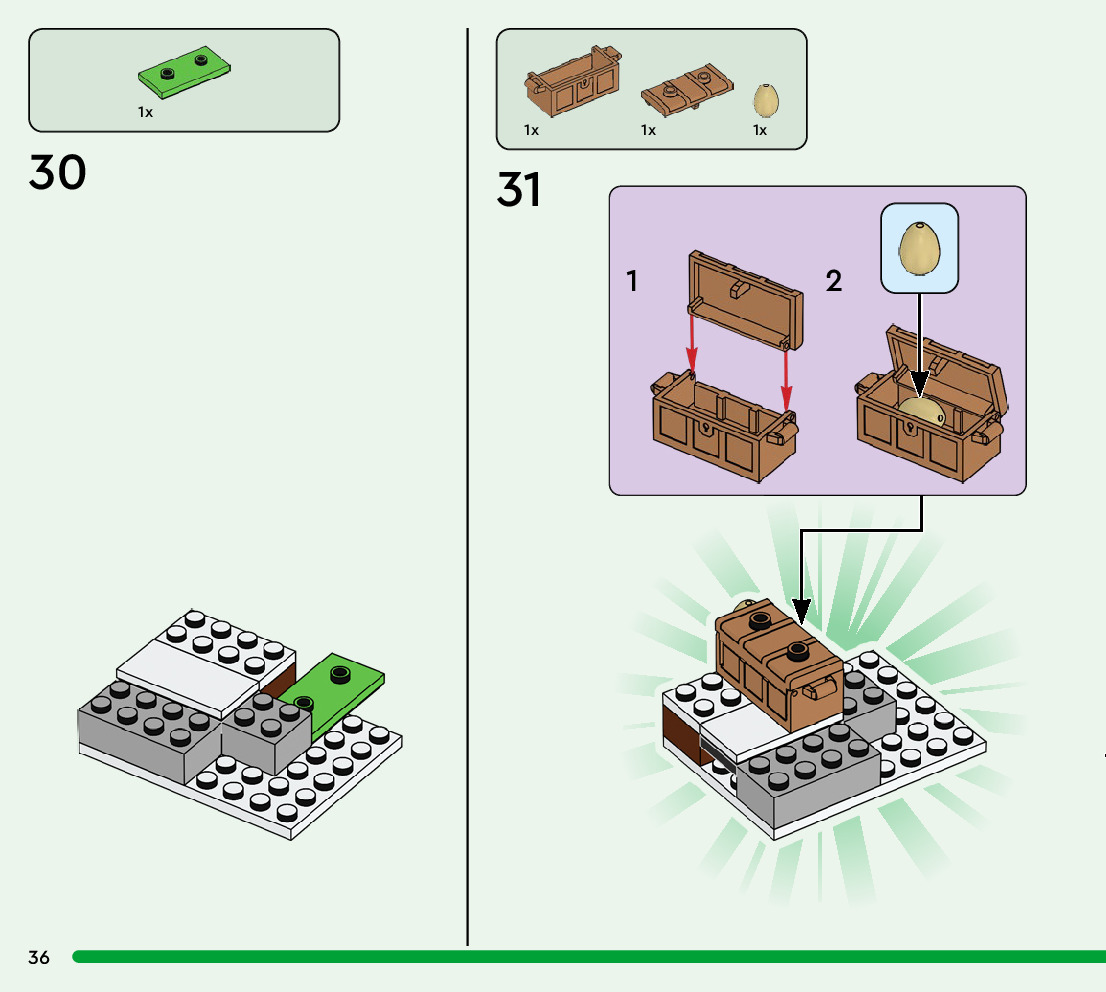 1x

30

1x 1x 1x

31

1

2

36