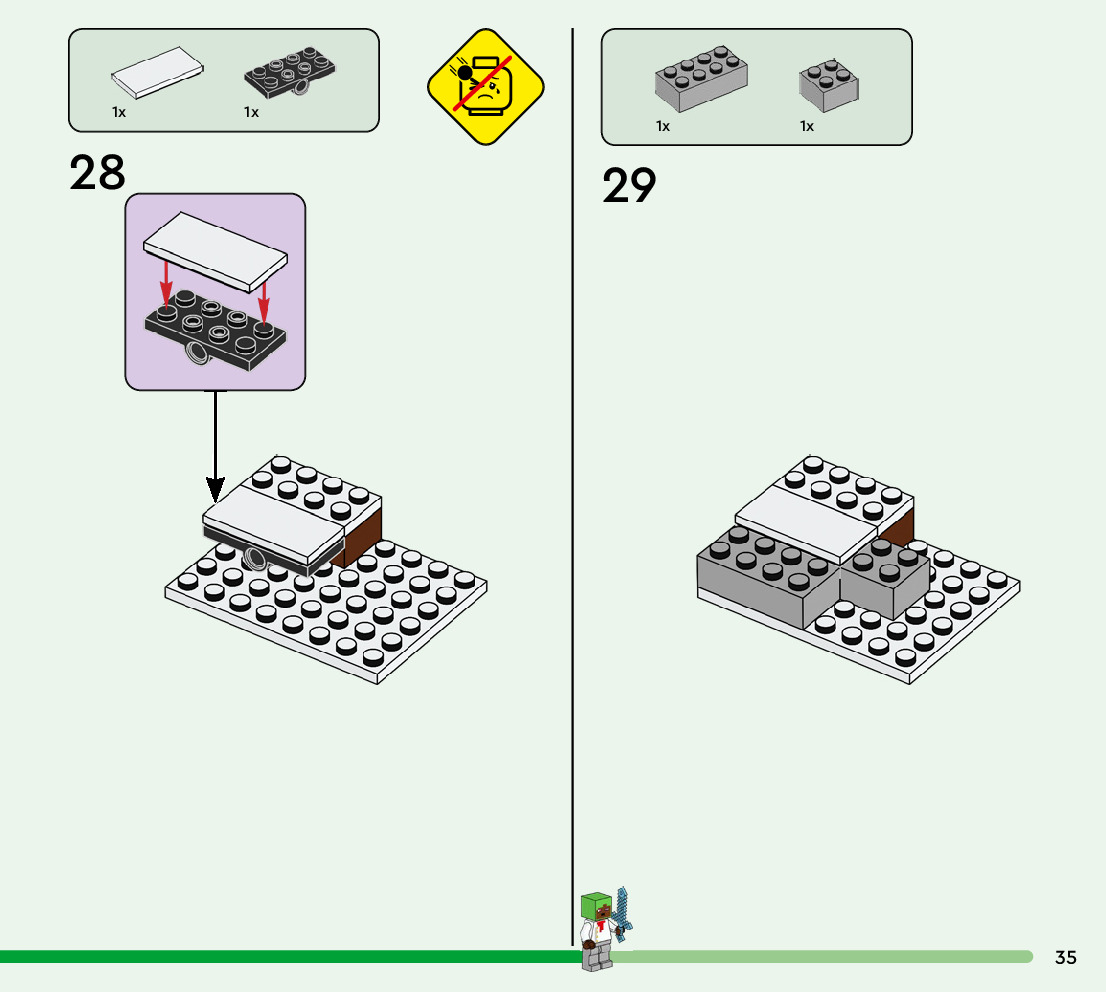 1x

1x

28

1x

1x

29

35