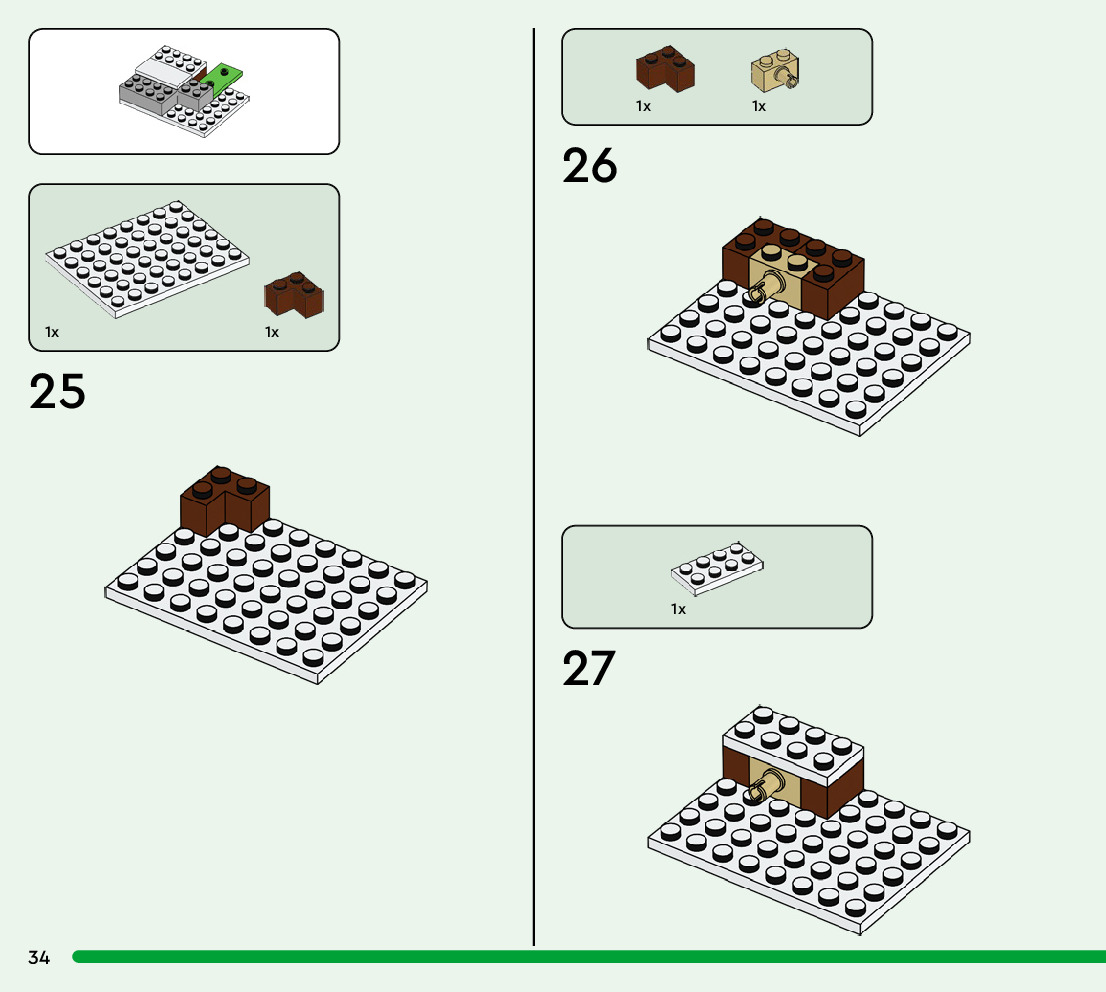 1x

1x

25

1x

1x

26

1x

27

34