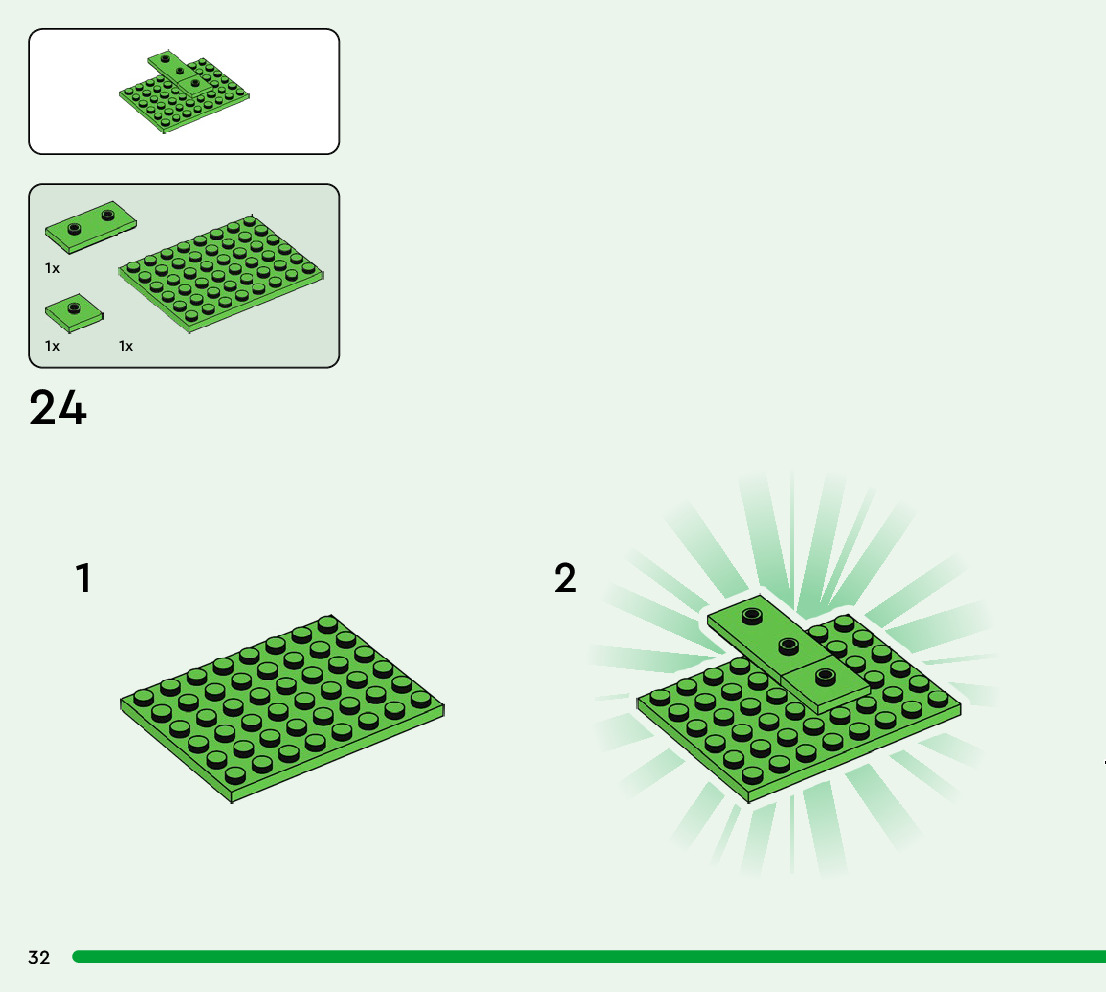 1x

1x

1x

24

1

2

32