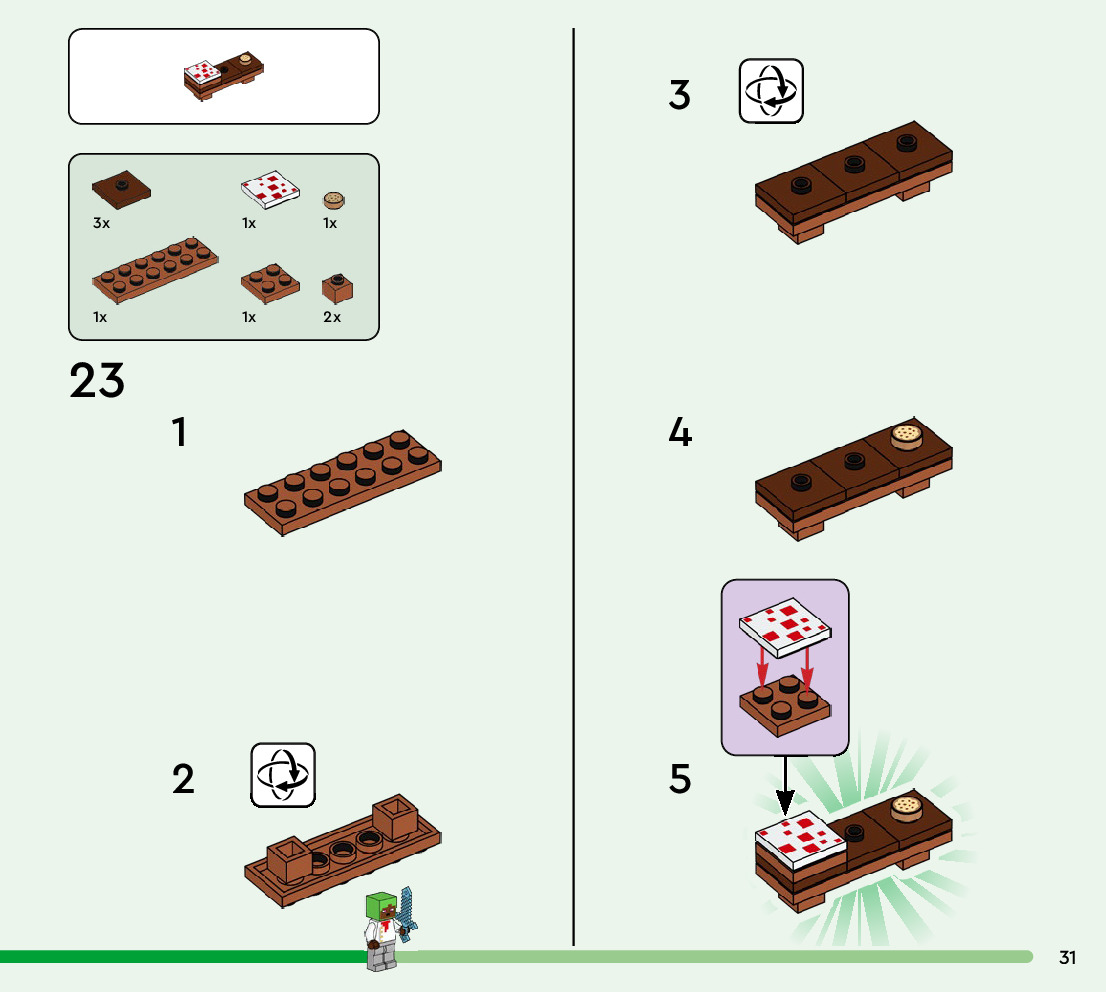 3x

1x

1x

1x

1x

2x

23

1

2

3

4

5

31