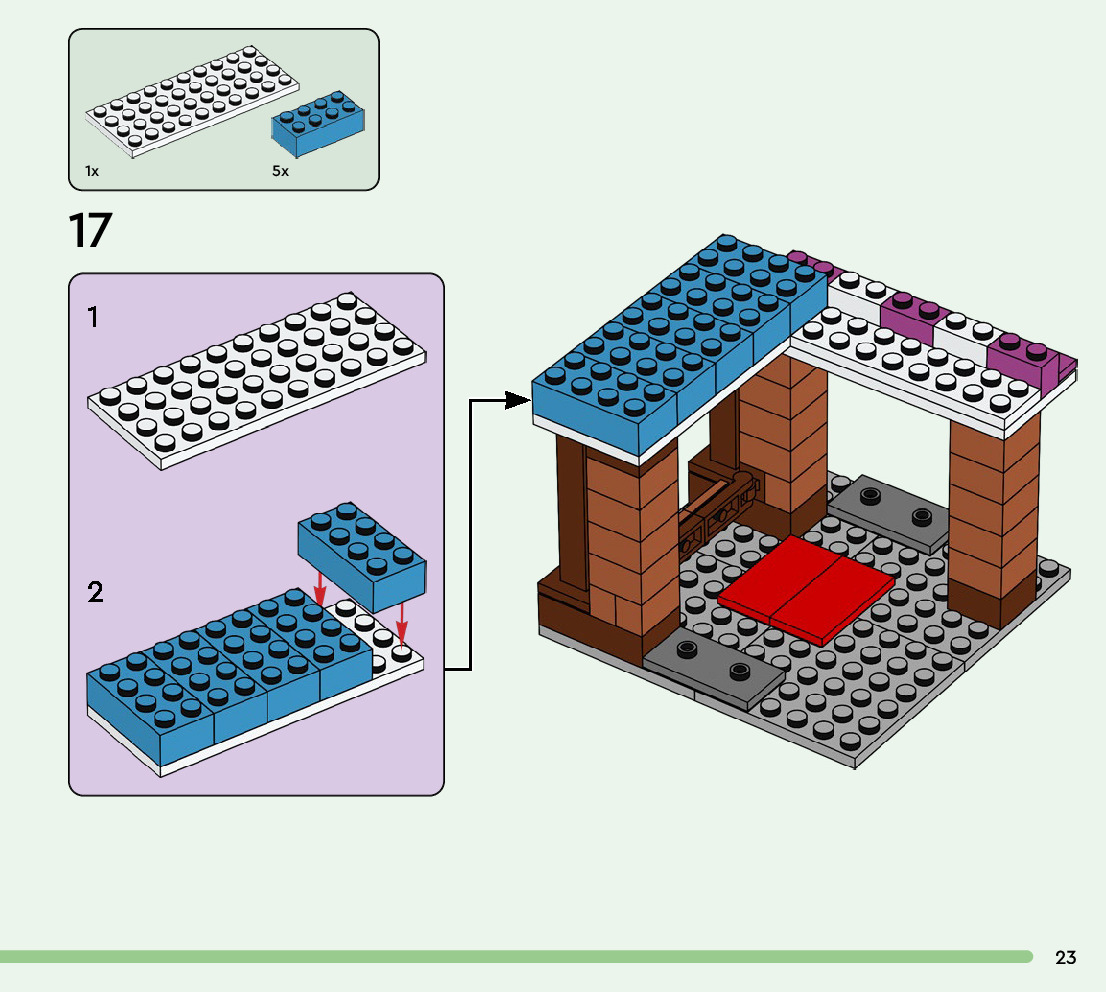 1x
5x

17

1

2

23