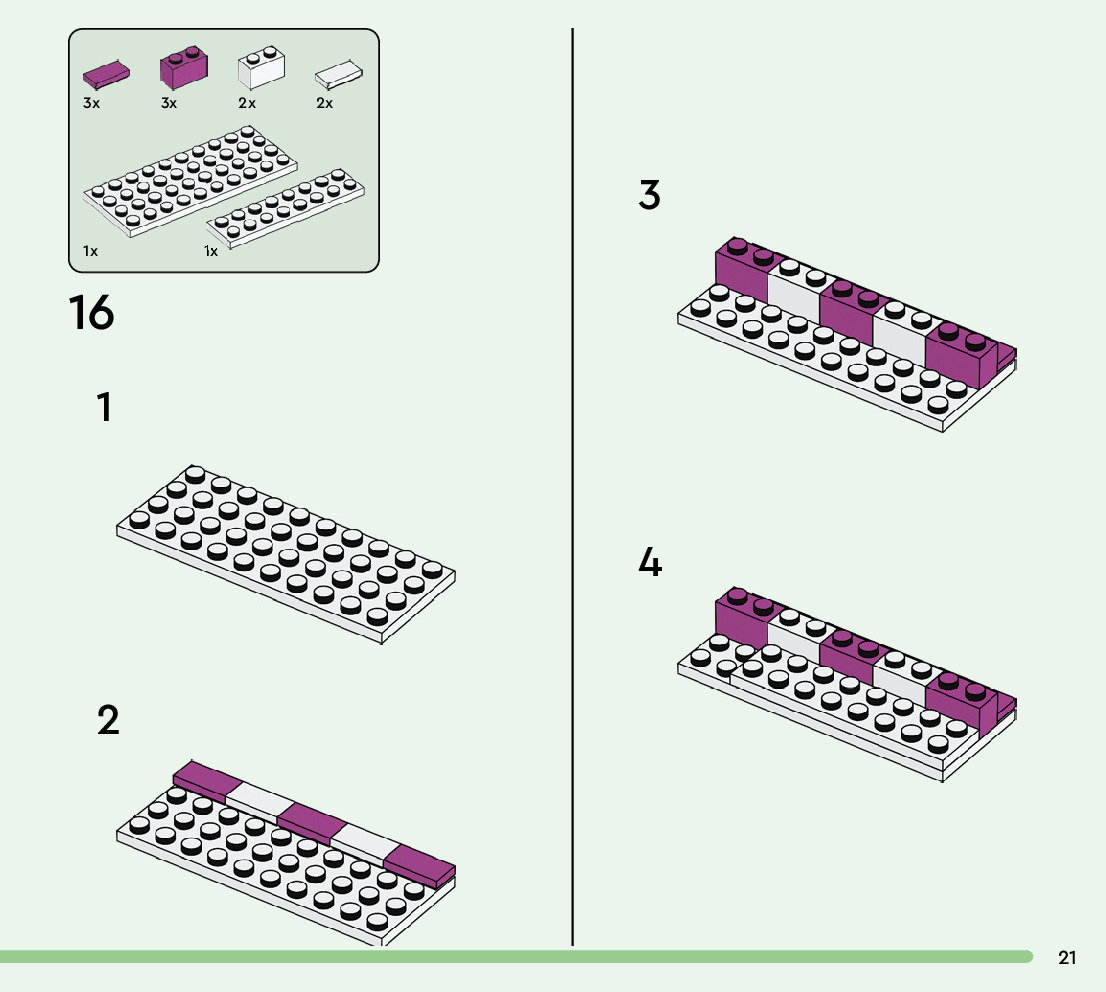 3x 3x 2x 2x

1x 1x

16

1

2

3

4

21