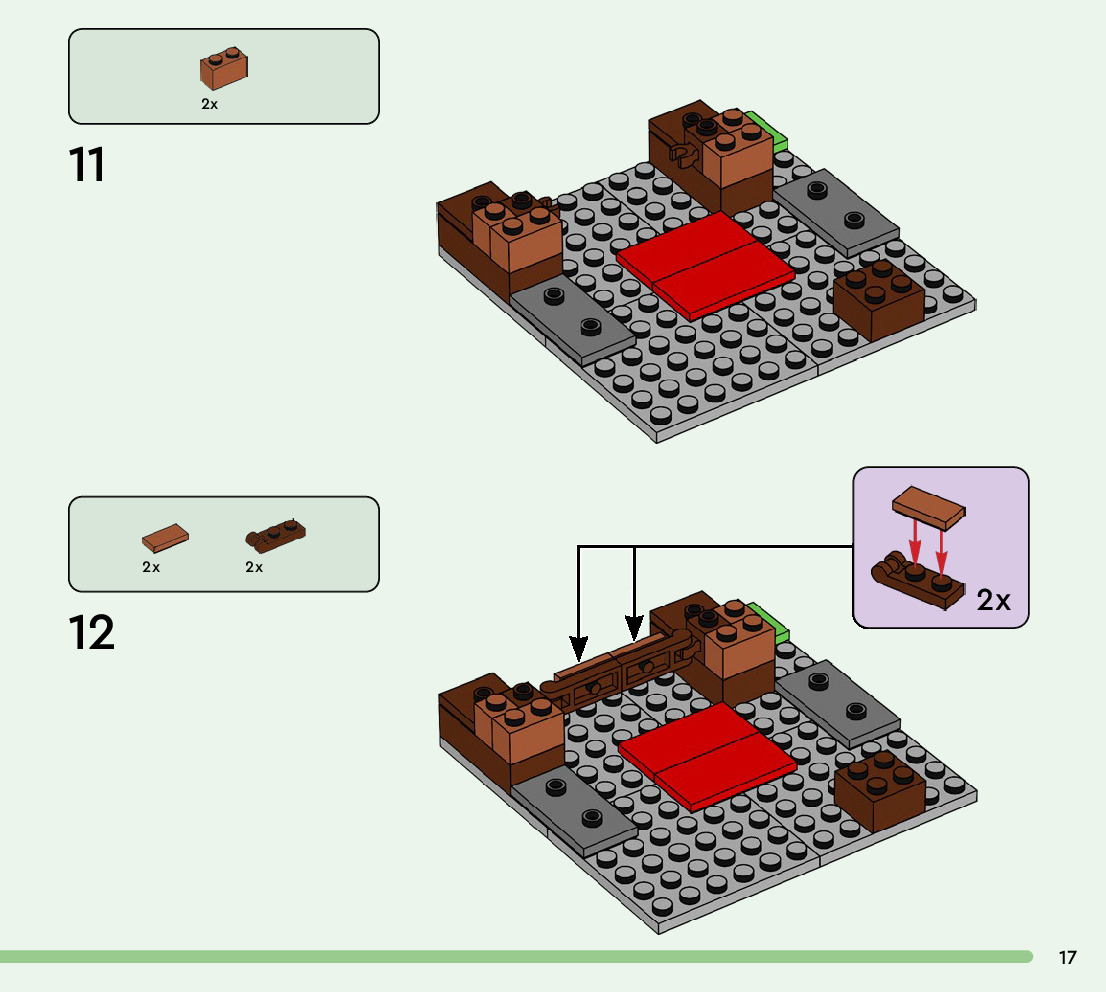 2x

11

2x 2x

12

2x

17