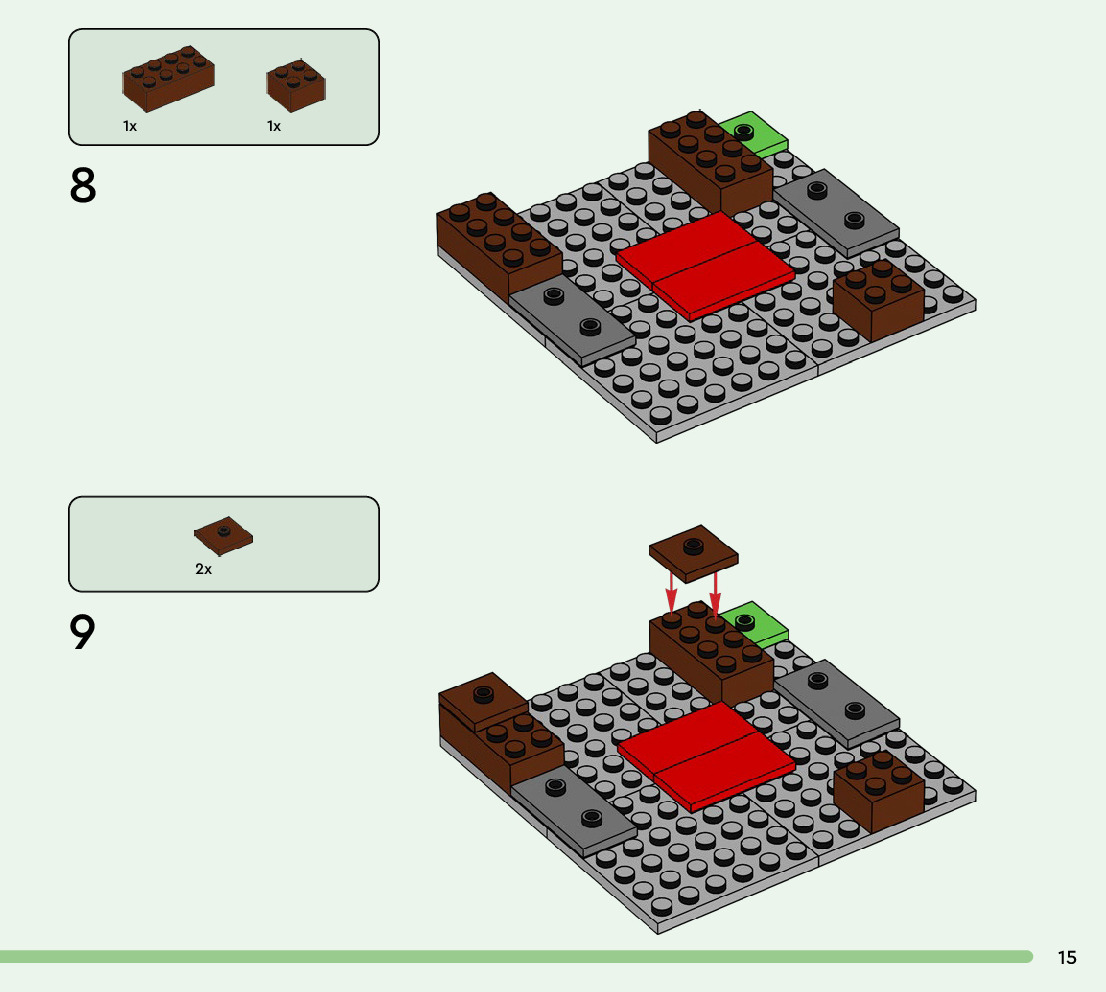 1x
1x

8

2x

9

15