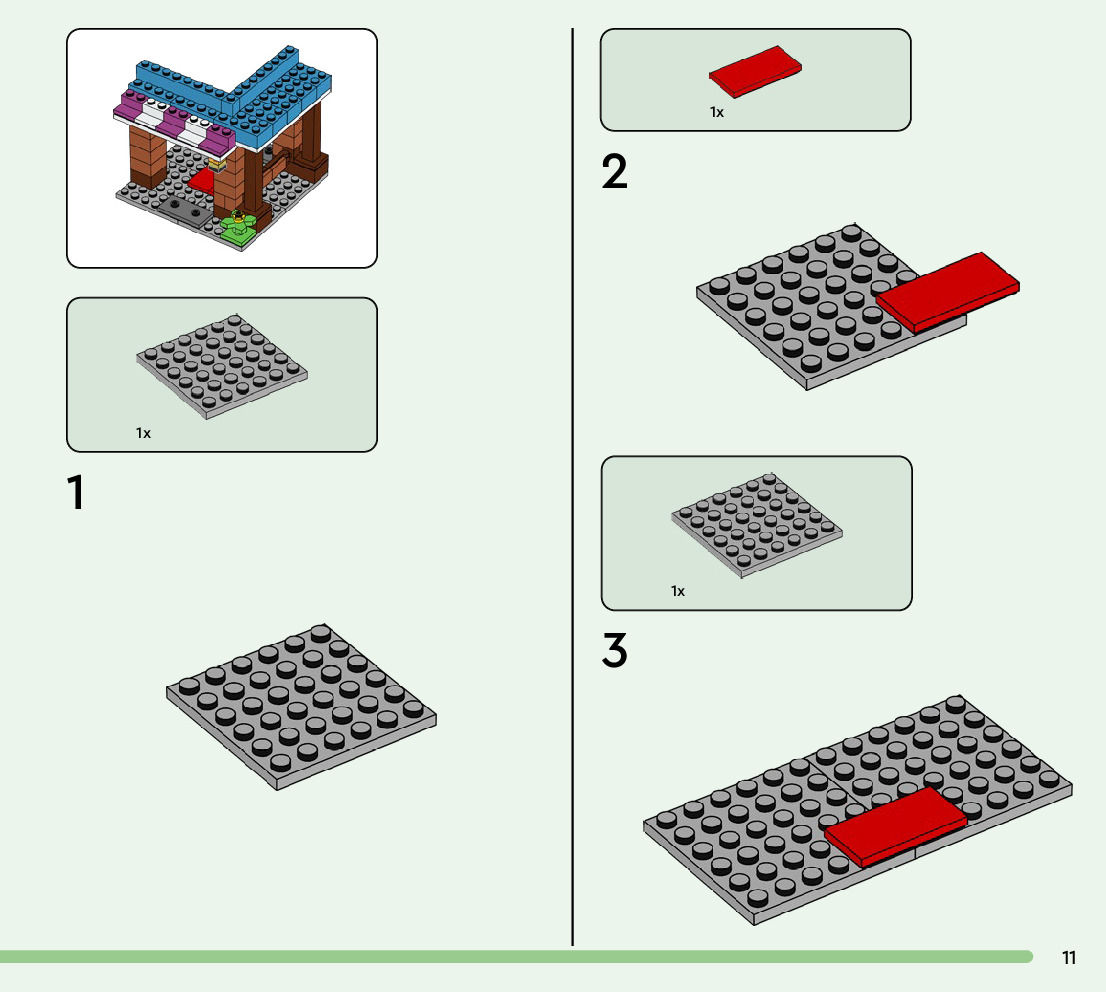 1x

1

1x

2

1x

3

11