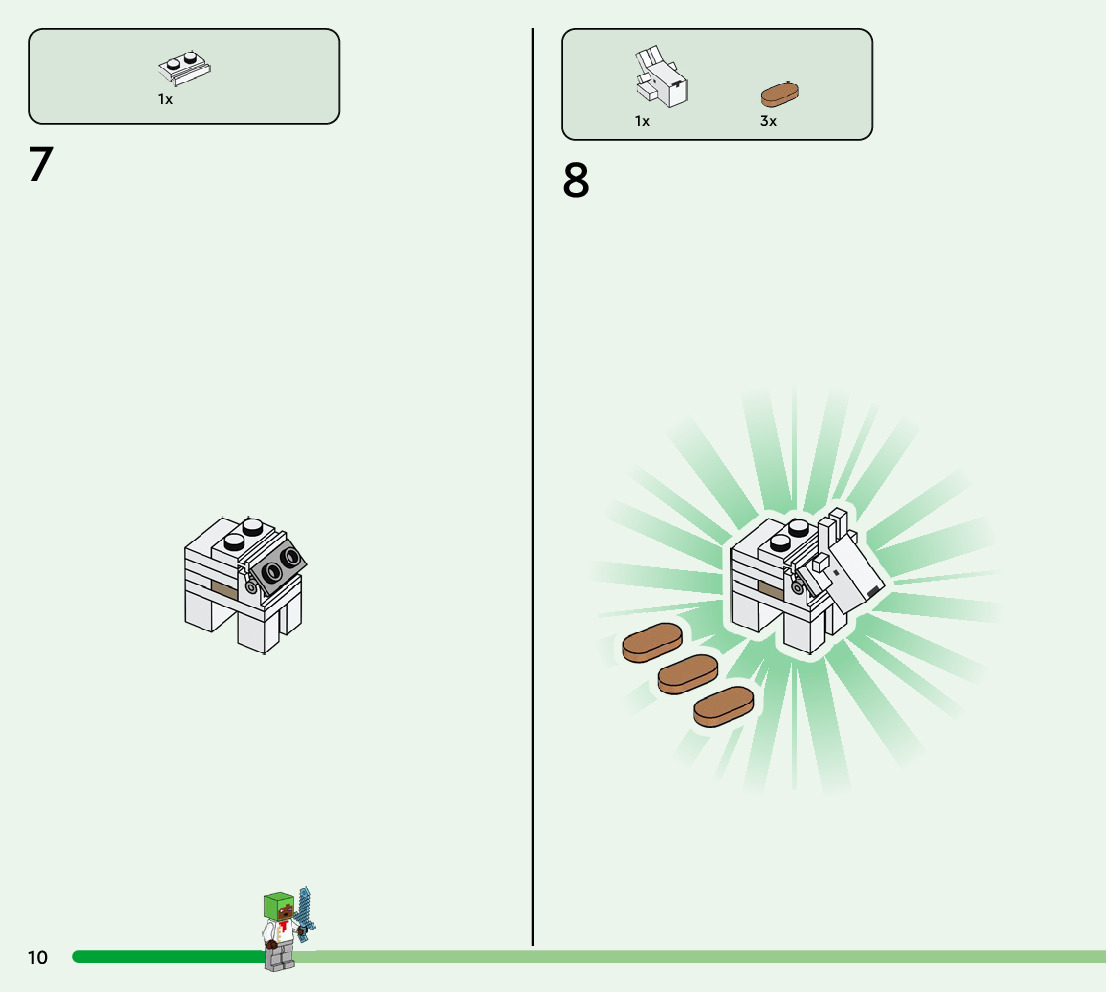 1x

7

1x 3x

8

10