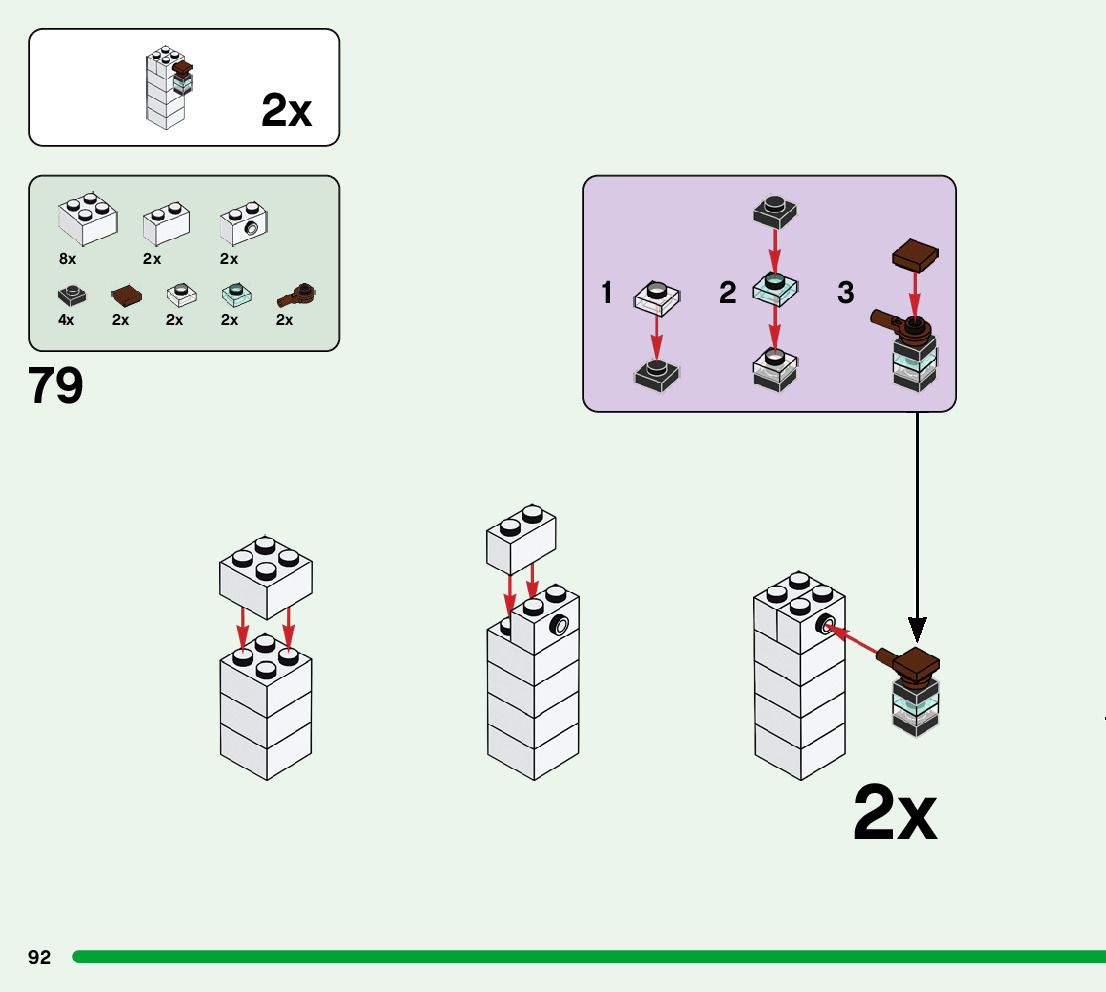 2x

8x 2x 2x

4x 2x 2x 2x 2x

79

1 2 3

2x

92