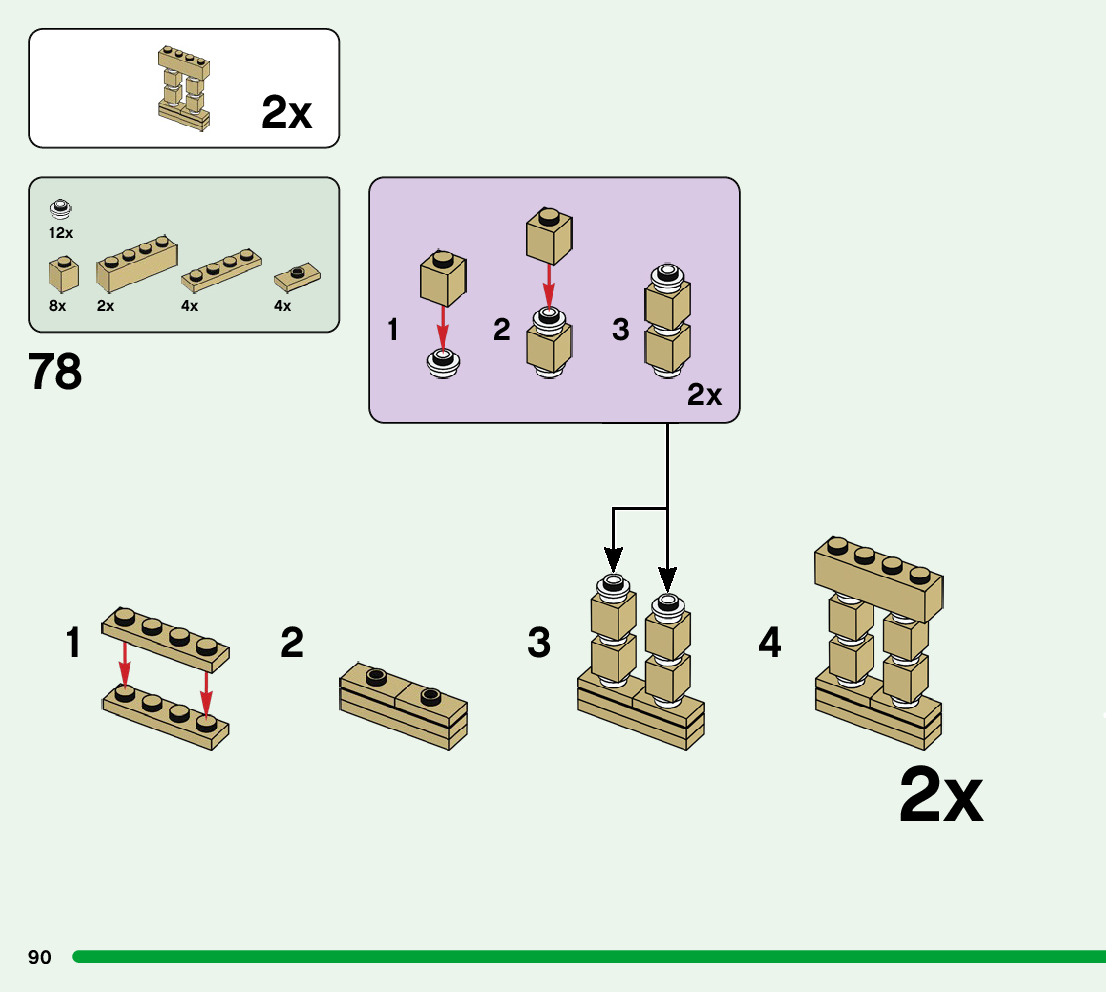 2x

12x
8x
2x
4x
4x

78

1
2
3
2x

1
2
3
4
2x

90