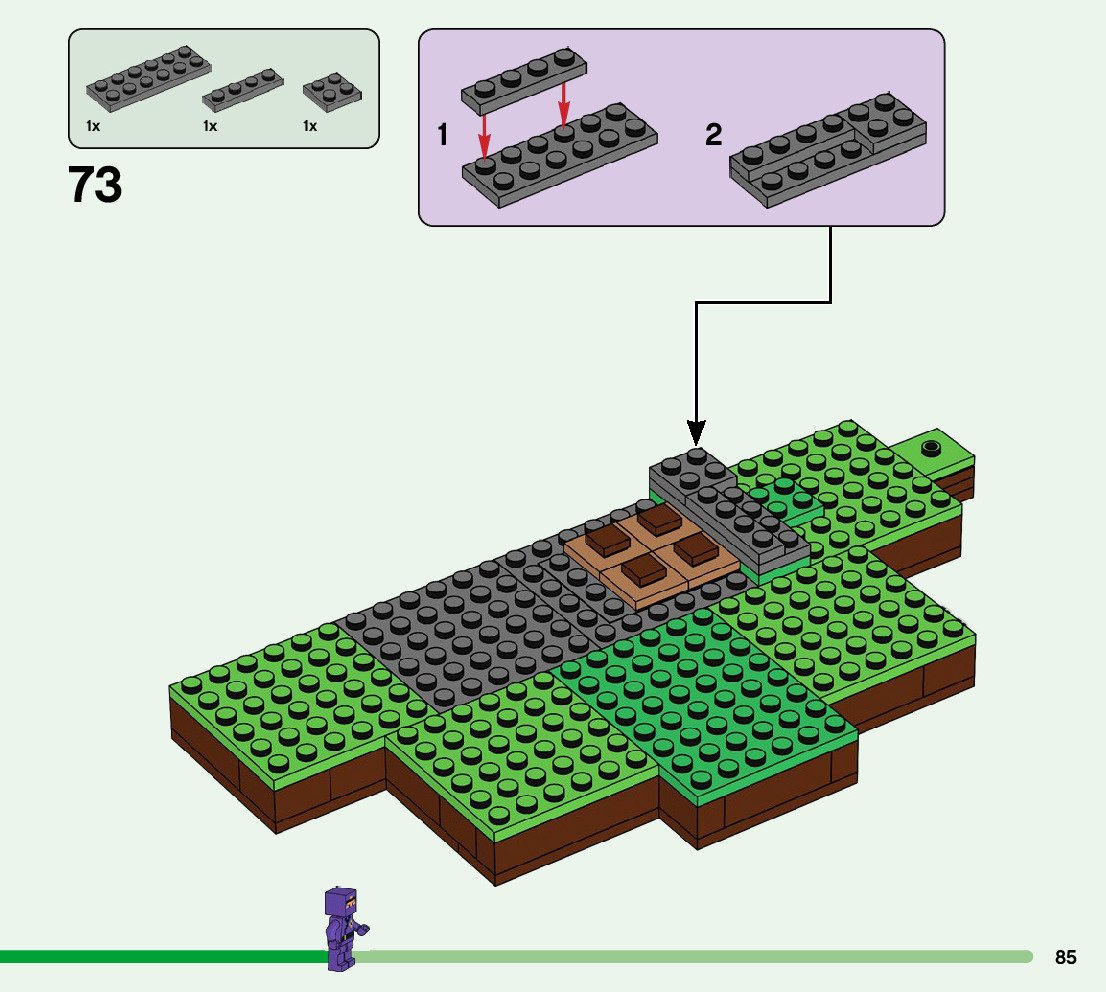 1x
1x
1x

73

1

2

85