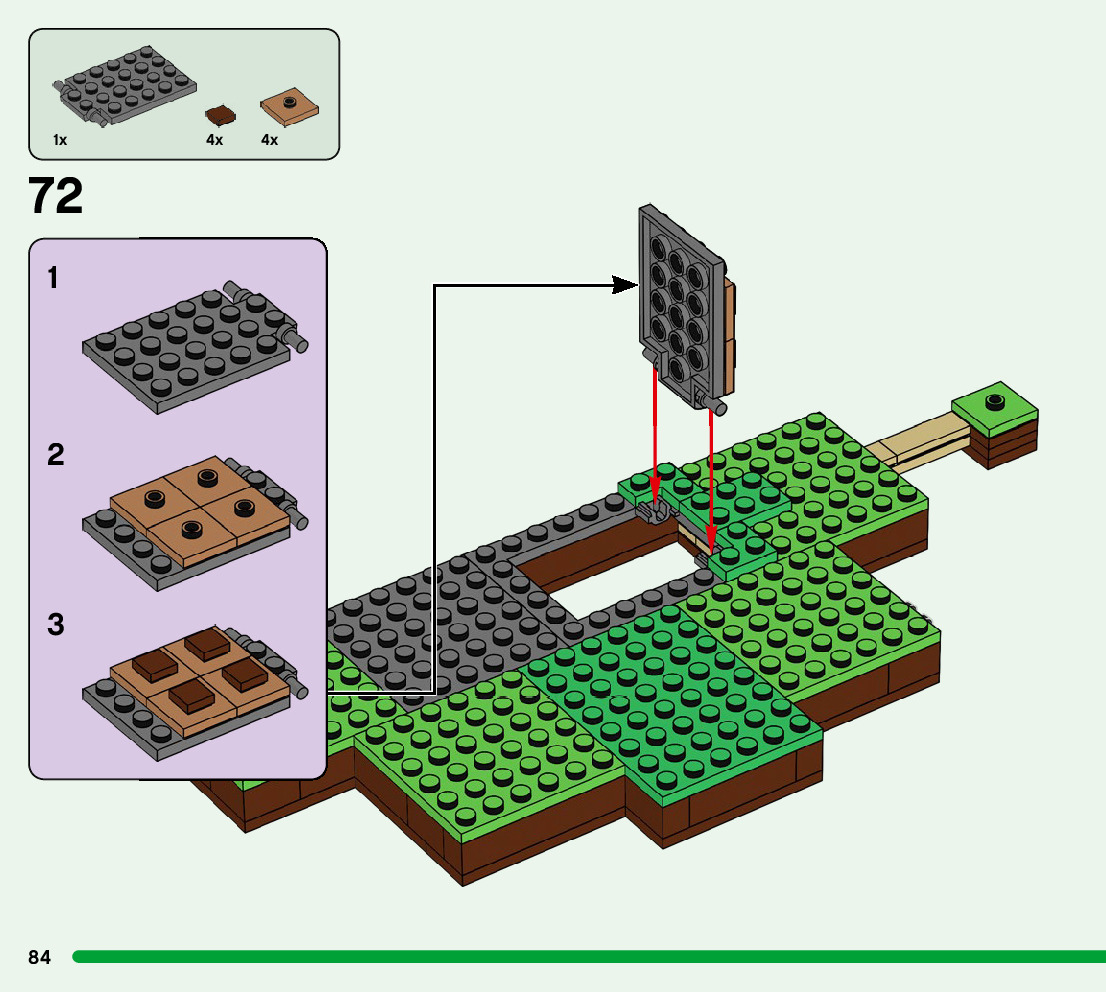 1x 4x 4x

72

1

2

3

84