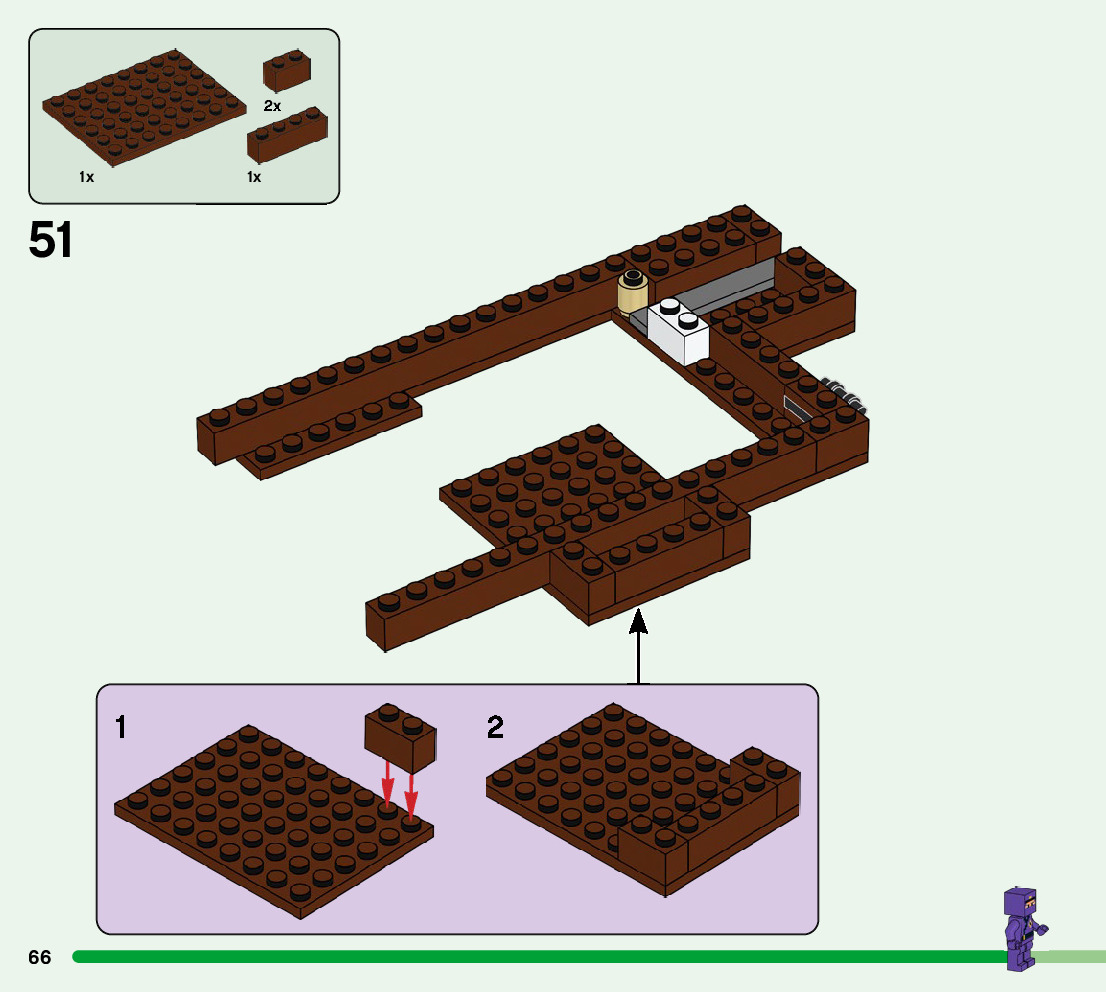 2x

1x

1x

51

1

2

66