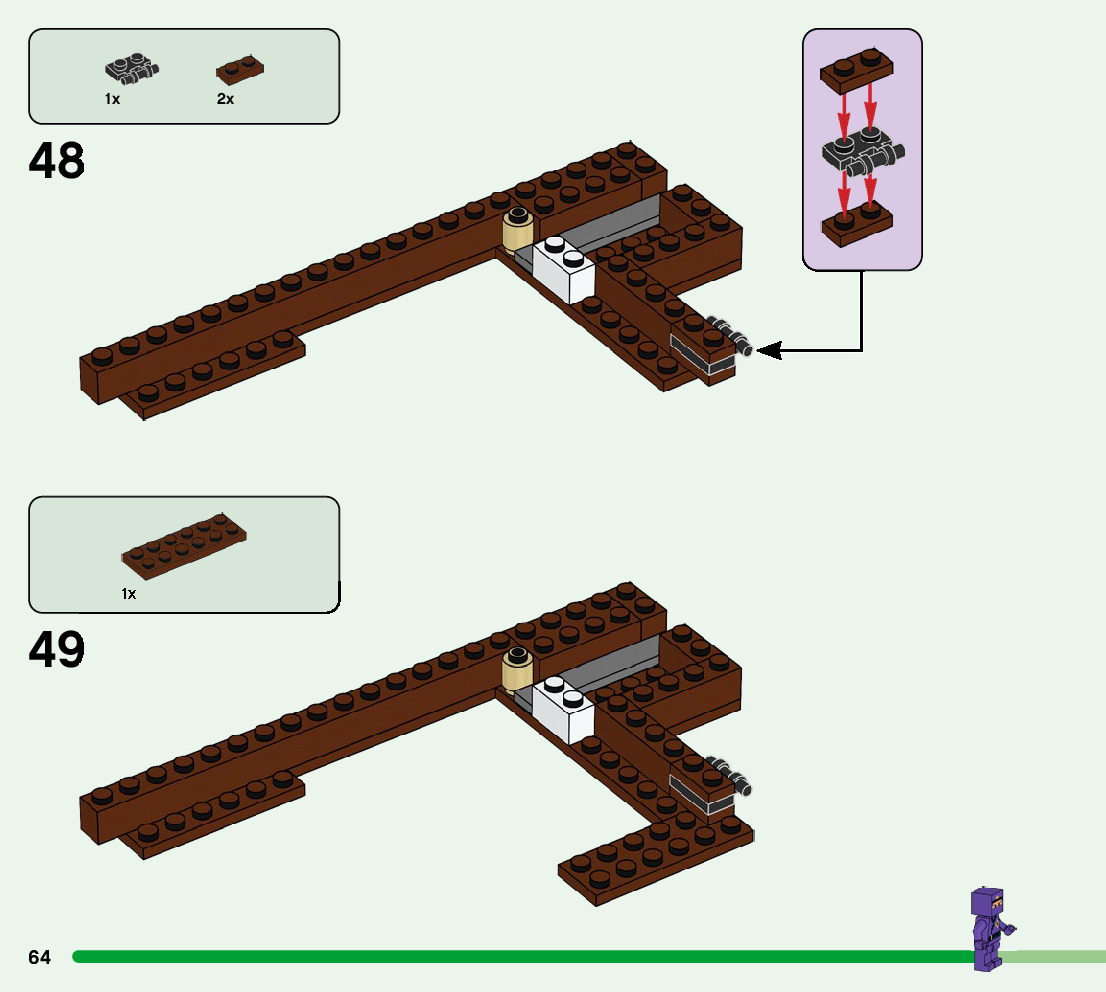 1x 2x

48

1x

49

64