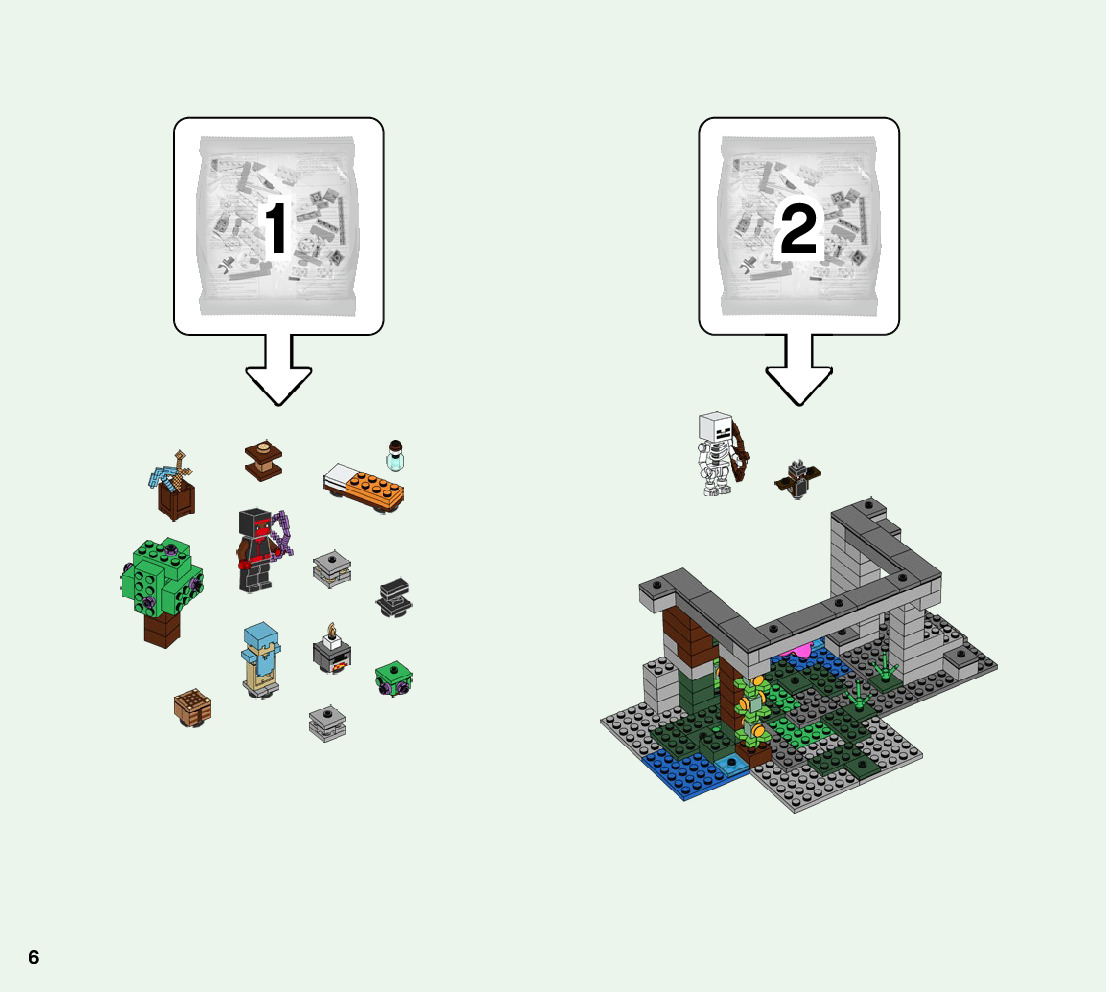 1

2

6