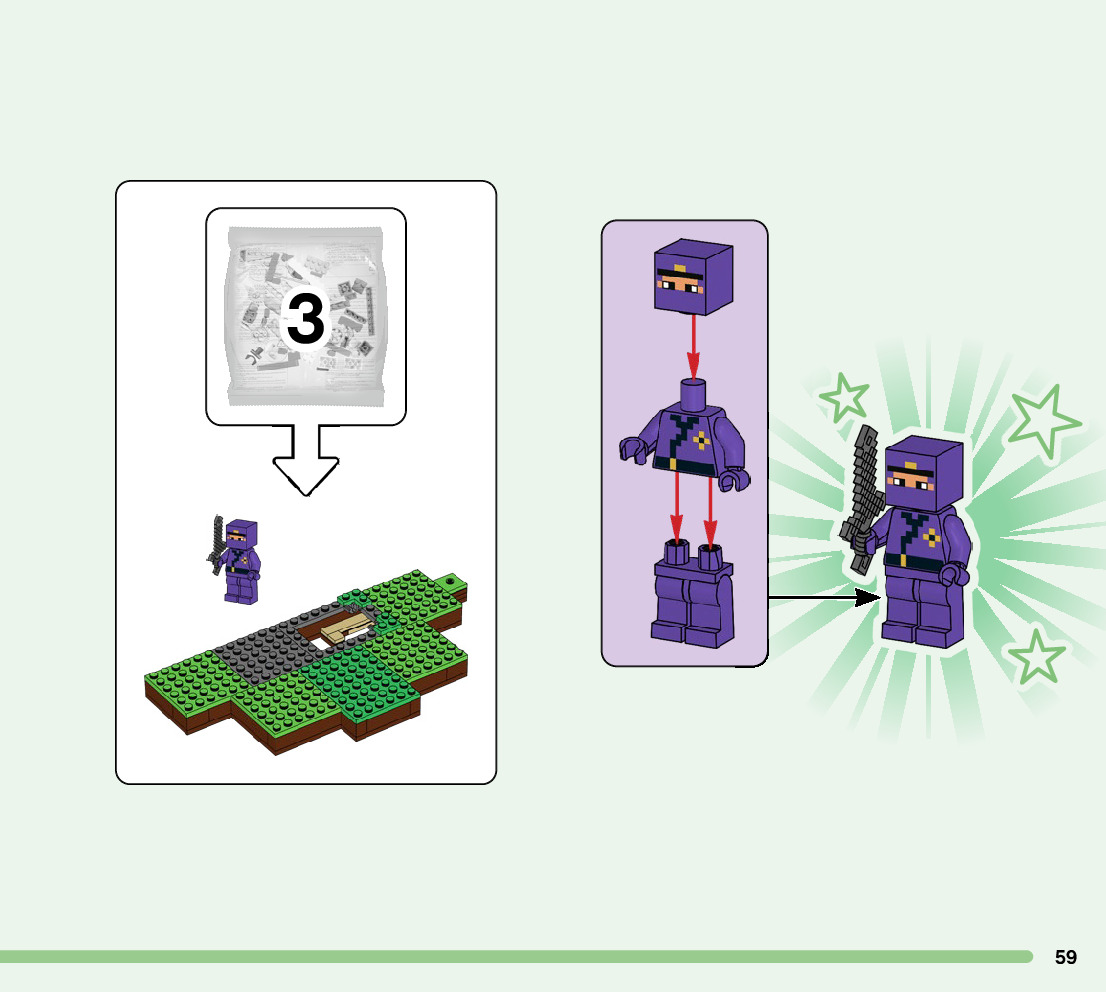 3

59