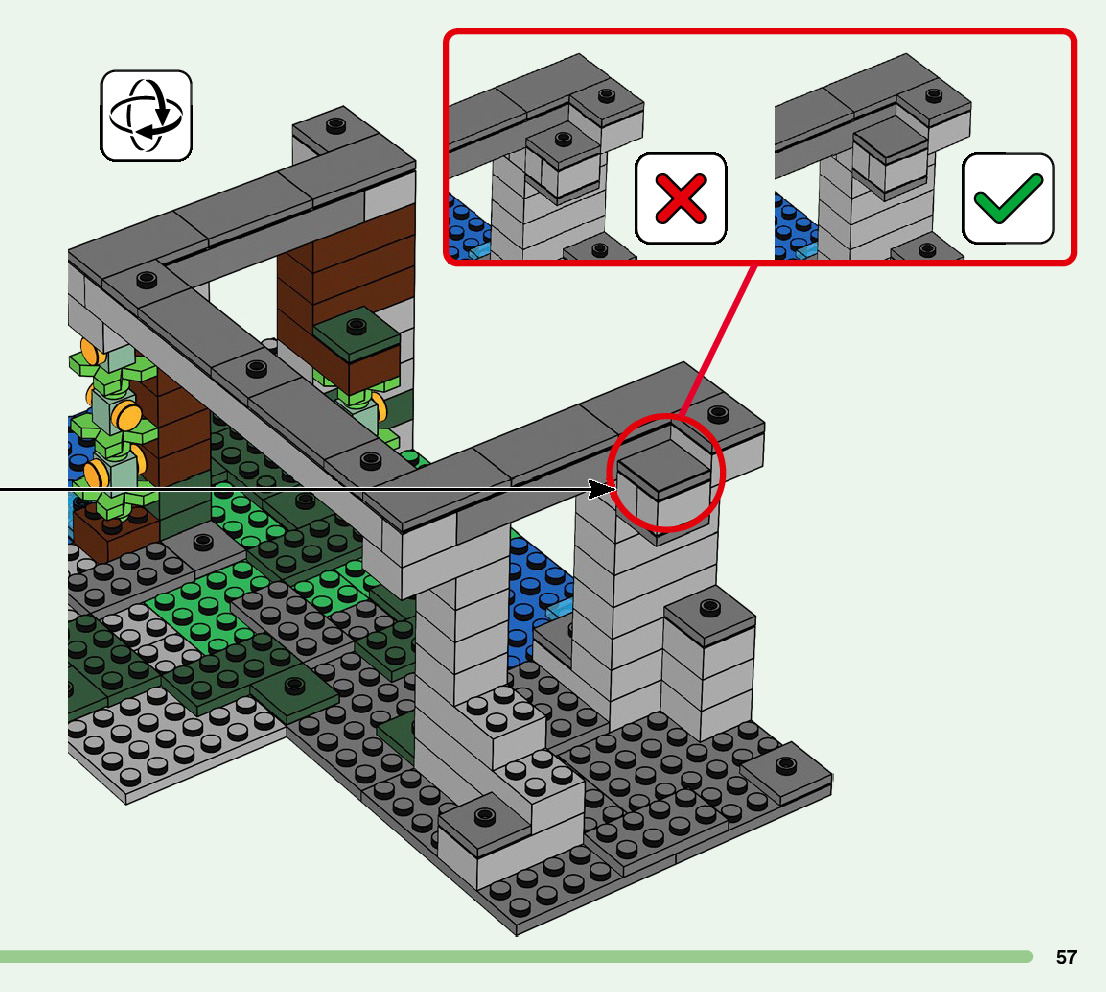 57