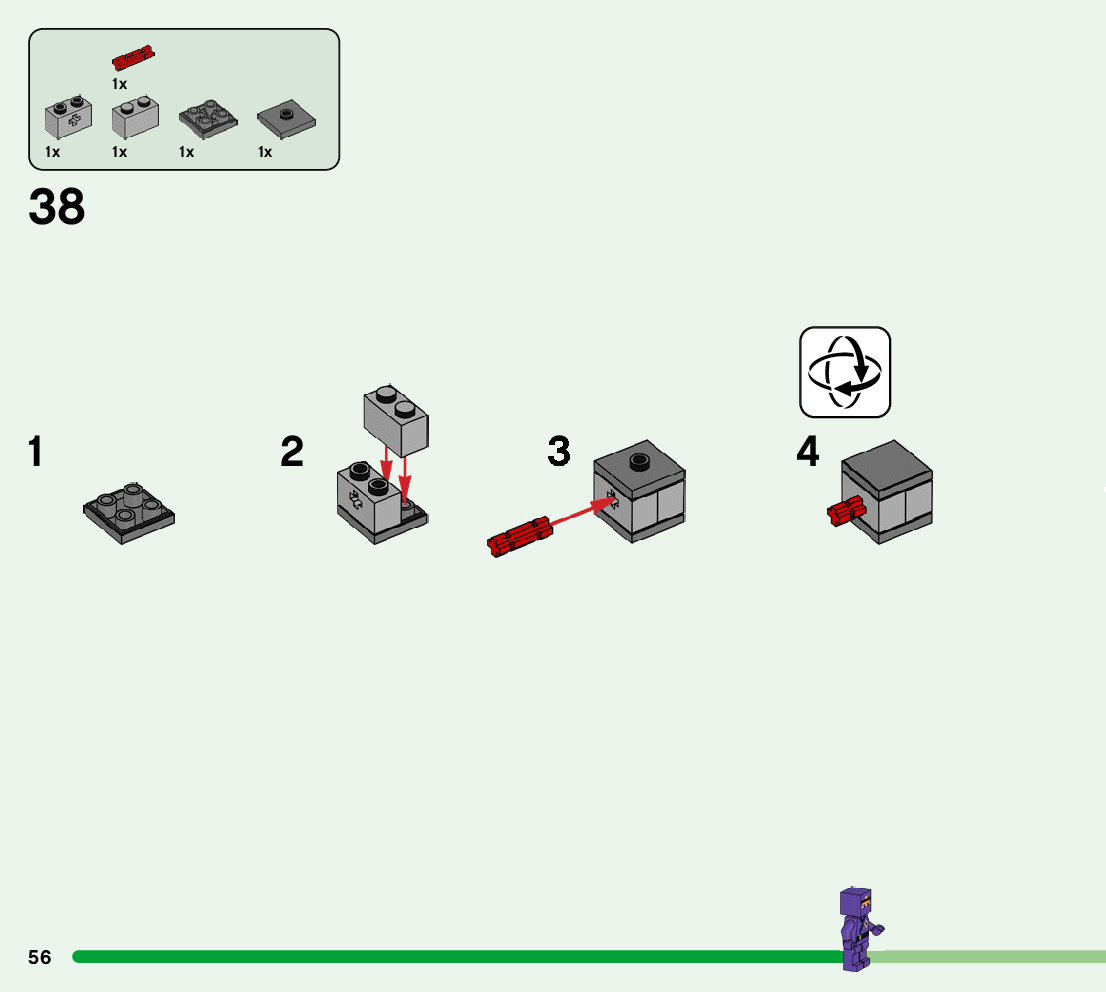 1x

1x 1x 1x 1x

38

1

2

3

4

56